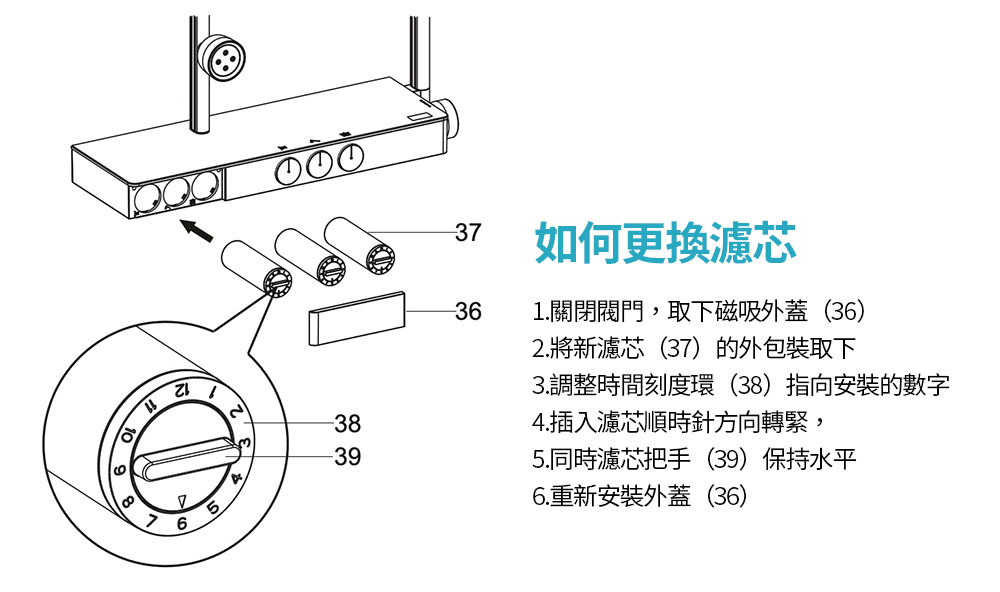 37
36
38
39
12
1
2
3
4
5
6
7
8
9
10
11

如何更換濾芯

1.關閉閥門，取下磁吸外蓋（36）
2.將新濾芯（37）的外包裝取下
3.調整時間刻度環（38）指向安裝的數字
4.插入濾芯順時針方向轉緊，
5.同時濾芯把手（39）保持水平
6.重新安裝外蓋（36）