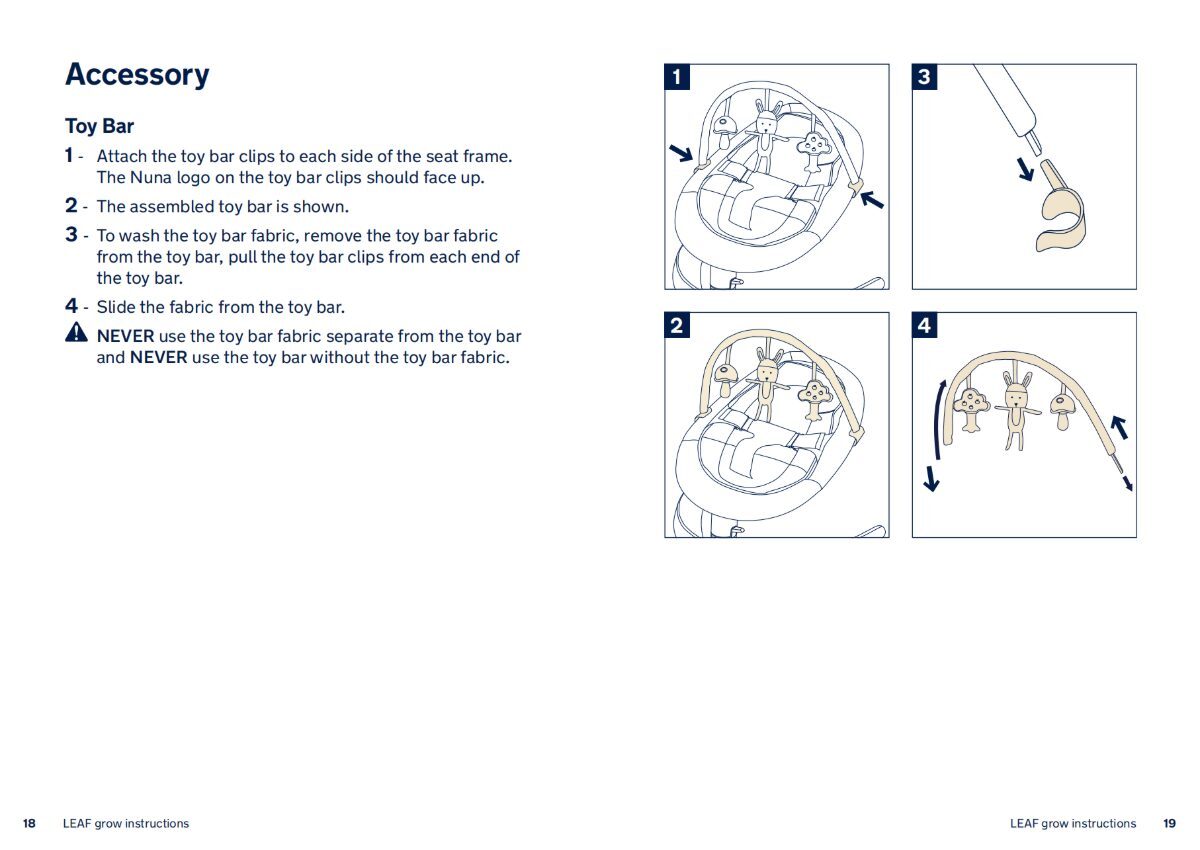 Accessory

Toy Bar

1 - Attach the toy bar clips to each side of the seat frame. The Nuna logo on the toy bar clips should face up.

2 - The assembled toy bar is shown.

3 - To wash the toy bar fabric, remove the toy bar fabric from the toy bar, pull the toy bar clips from each end of the toy bar.

4 - Slide the fabric from the toy bar.

NEVER use the toy bar fabric separate from the toy bar and NEVER use the toy bar without the toy bar fabric.

1

3

2

4

18 LEAF grow instructions

LEAF grow instructions 19