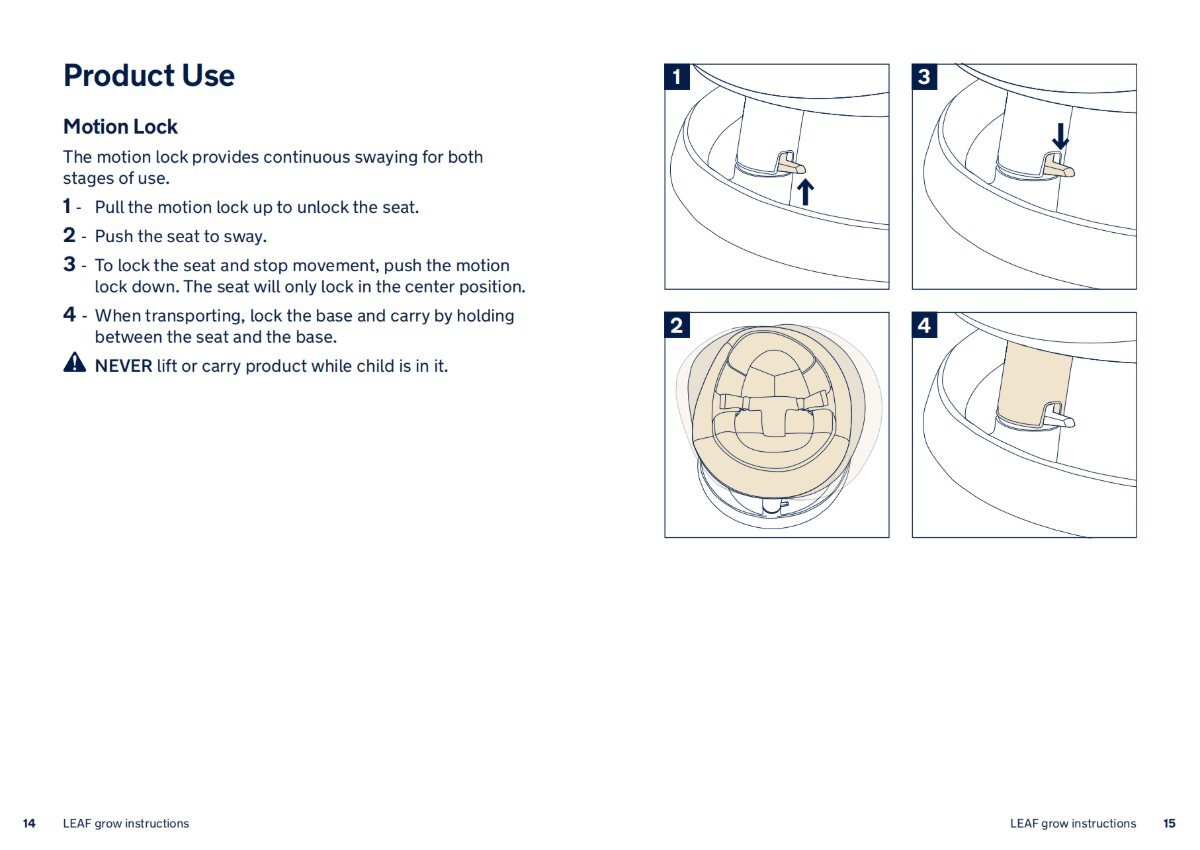 Product Use

Motion Lock

The motion lock provides continuous swaying for both stages of use.

1 - Pull the motion lock up to unlock the seat.

2 - Push the seat to sway.

3 - To lock the seat and stop movement, push the motion lock down. The seat will only lock in the center position.

4 - When transporting, lock the base and carry by holding between the seat and the base.

NEVER lift or carry product while child is in it.

1

3

2

4

14 LEAF grow instructions

LEAF grow instructions 15