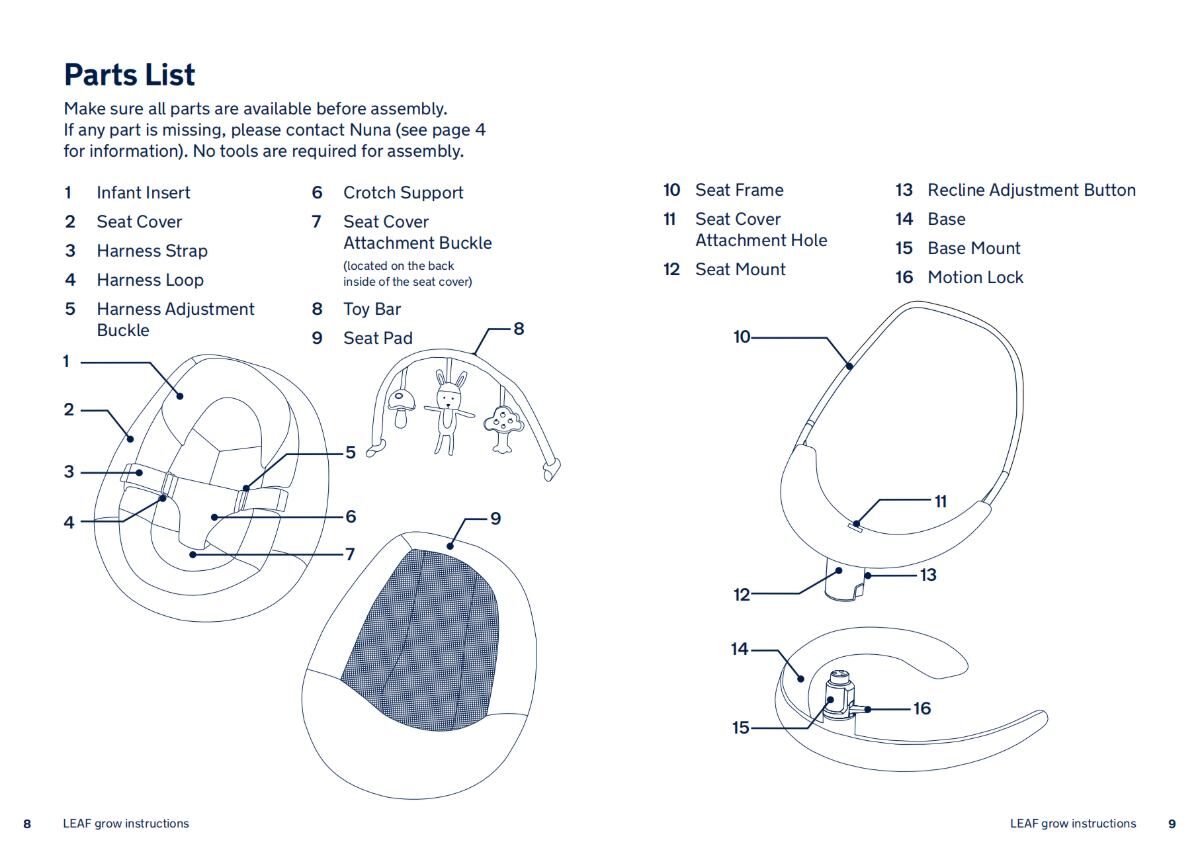 Parts List

Make sure all parts are available before assembly. If any part is missing, please contact Nuna (see page 4 for information). No tools are required for assembly.

1 Infant Insert
2 Seat Cover
3 Harness Strap
4 Harness Loop
5 Harness Adjustment Buckle

6 Crotch Support
7 Seat Cover Attachment Buckle (located on the back inside of the seat cover)
8 Toy Bar
9 Seat Pad

10 Seat Frame
11 Seat Cover Attachment Hole
12 Seat Mount

13 Recline Adjustment Button
14 Base
15 Base Mount
16 Motion Lock

1
2
3
4
5
6
7
8
9
10
11
12
13
14
15
16

8 LEAF grow instructions

LEAF grow instructions 9