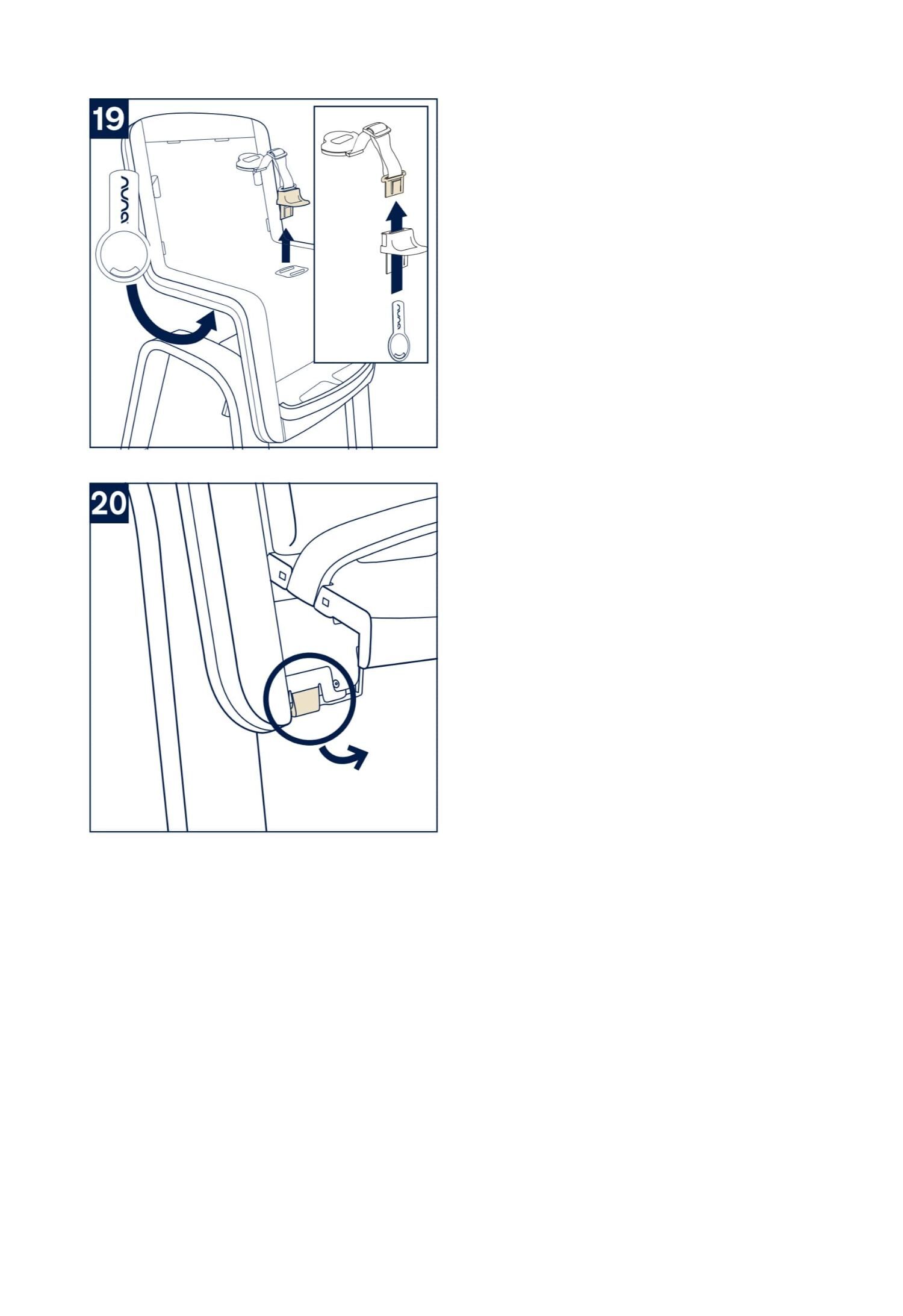 19

nuna

nuna

20