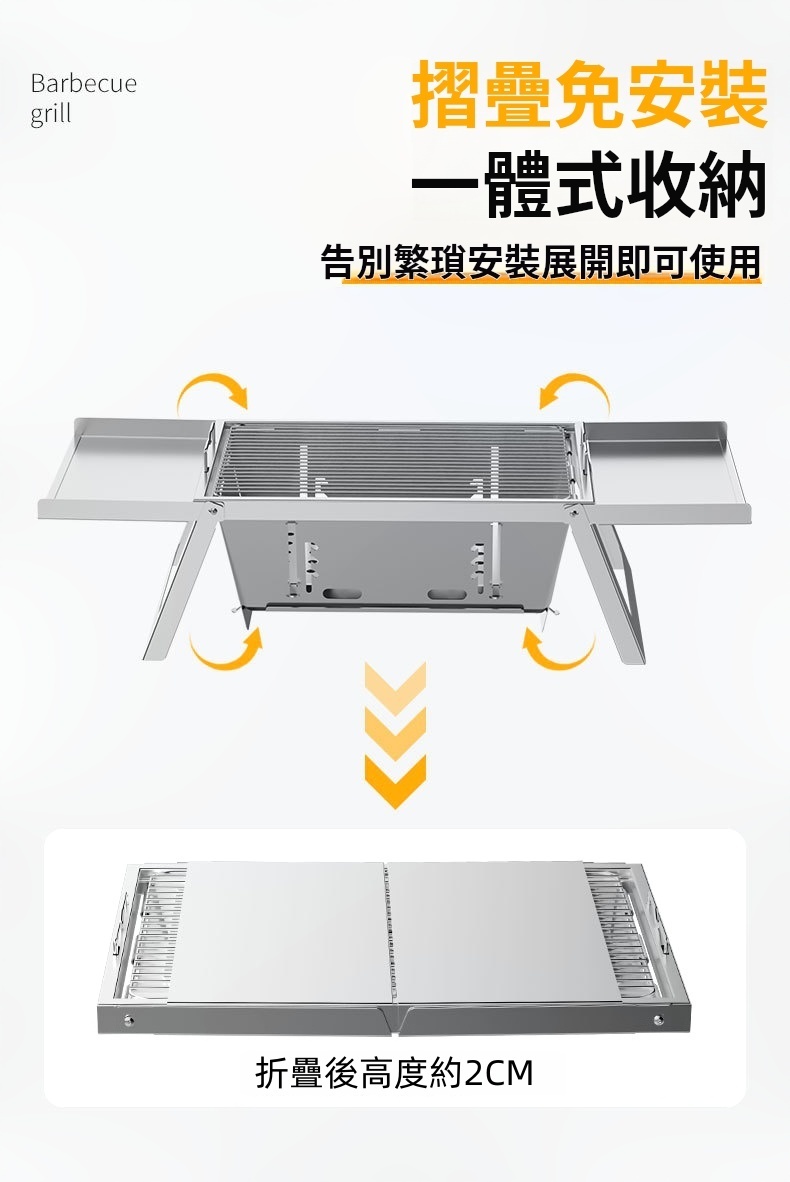 Barbecue grill

摺疊免安裝
一體式收納

告別繁瑣安裝展開即可使用

折疊後高度約2CM