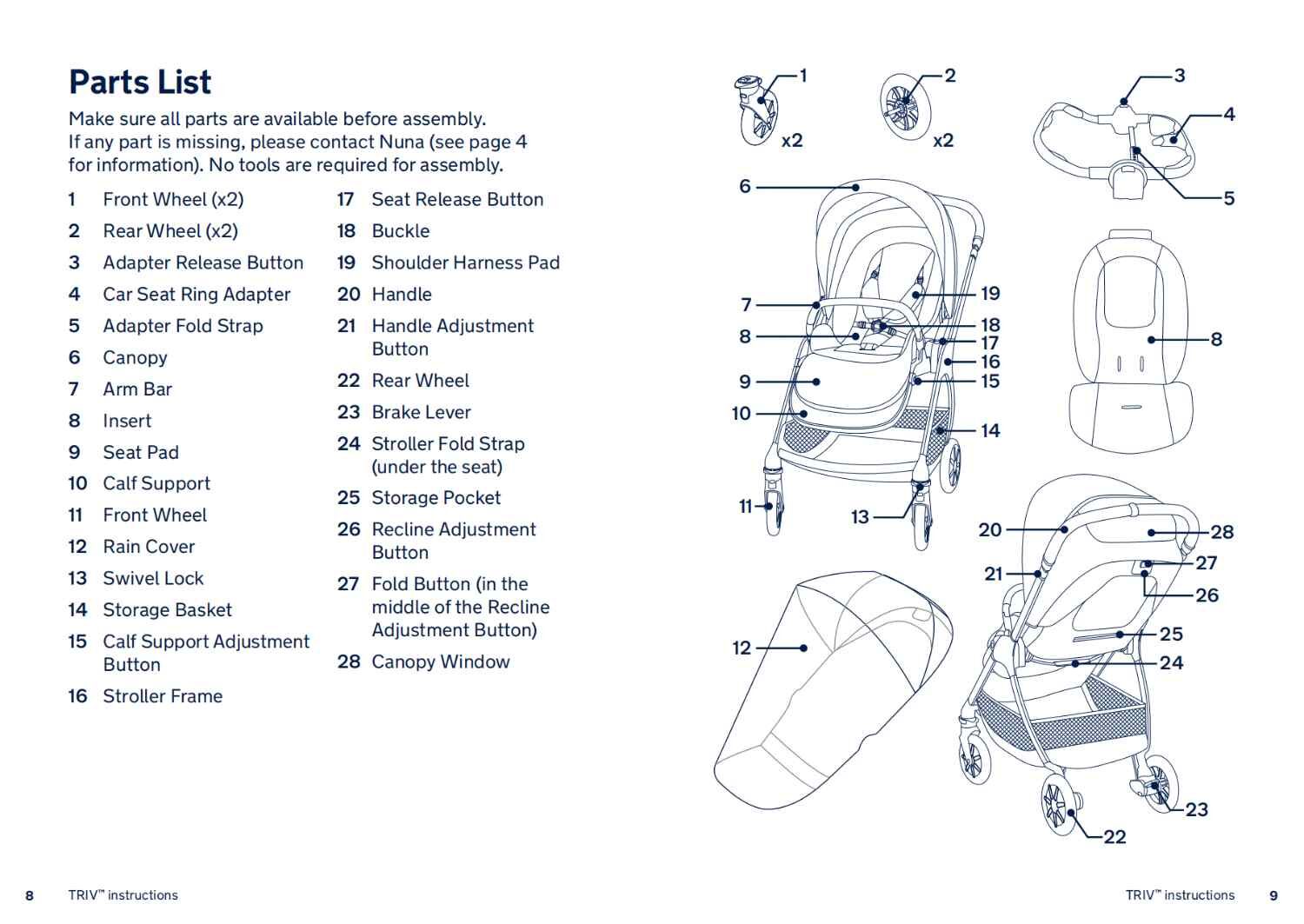 Parts List

Make sure all parts are available before assembly. If any part is missing, please contact Nuna (see page 4 for information). No tools are required for assembly.

1 Front Wheel (x2)
2 Rear Wheel (x2)
3 Adapter Release Button
4 Car Seat Ring Adapter
5 Adapter Fold Strap
6 Canopy
7 Arm Bar
8 Insert
9 Seat Pad
10 Calf Support
11 Front Wheel
12 Rain Cover
13 Swivel Lock
14 Storage Basket
15 Calf Support Adjustment Button
16 Stroller Frame

17 Seat Release Button
18 Buckle
19 Shoulder Harness Pad
20 Handle
21 Handle Adjustment Button
22 Rear Wheel
23 Brake Lever
24 Stroller Fold Strap (under the seat)
25 Storage Pocket
26 Recline Adjustment Button
27 Fold Button (in the middle of the Recline Adjustment Button)
28 Canopy Window

1 x2 2 x2 3 4 5 6 7 8 9 10 11 13 19 18 17 16 15 14 8 12 20 21 28 27 26 25 24 23 22

8 TRIV™ instructions

TRIV™ instructions 9