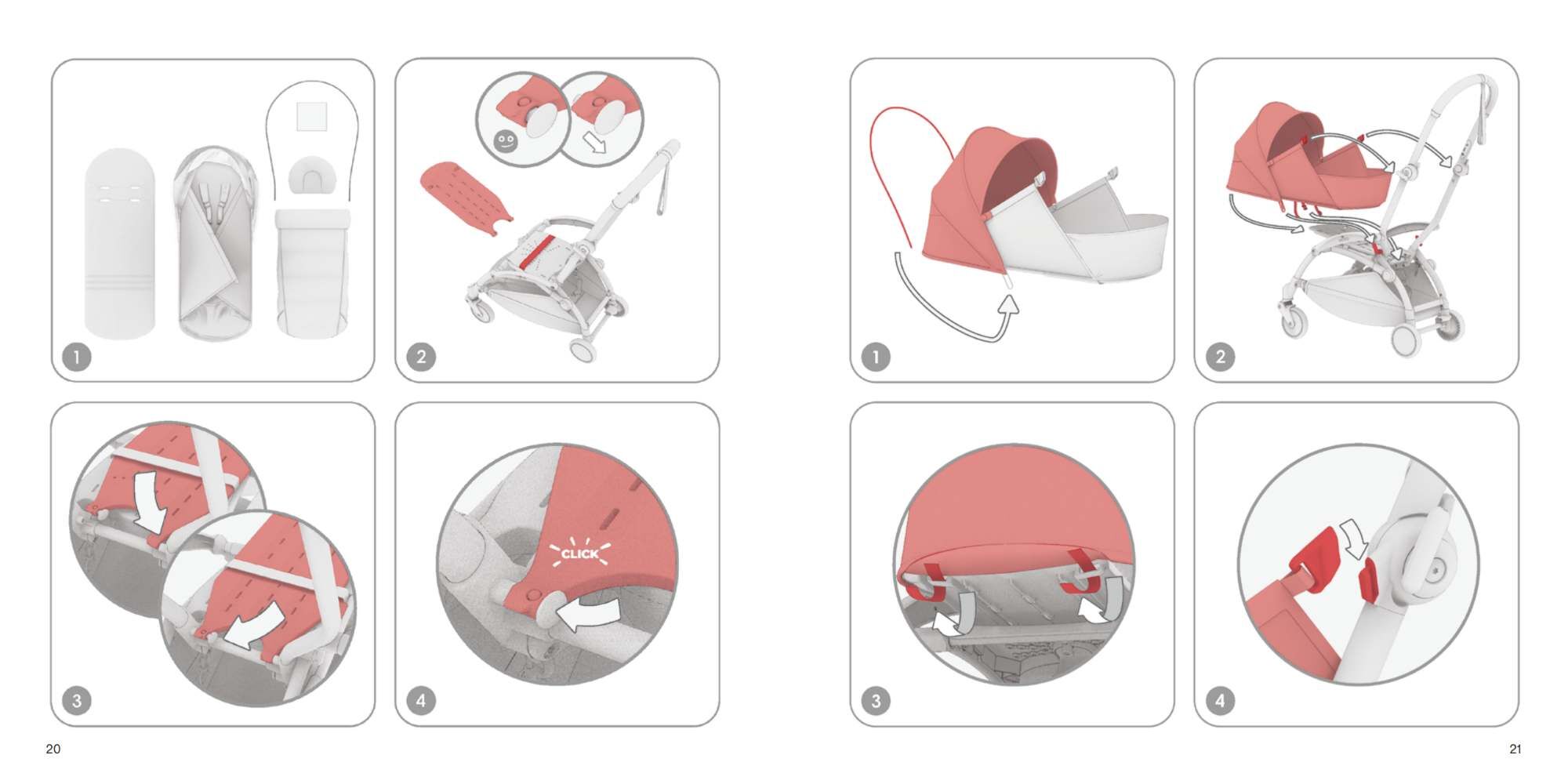 1

2

3

CLICK

4

20

1

2

3

4

21