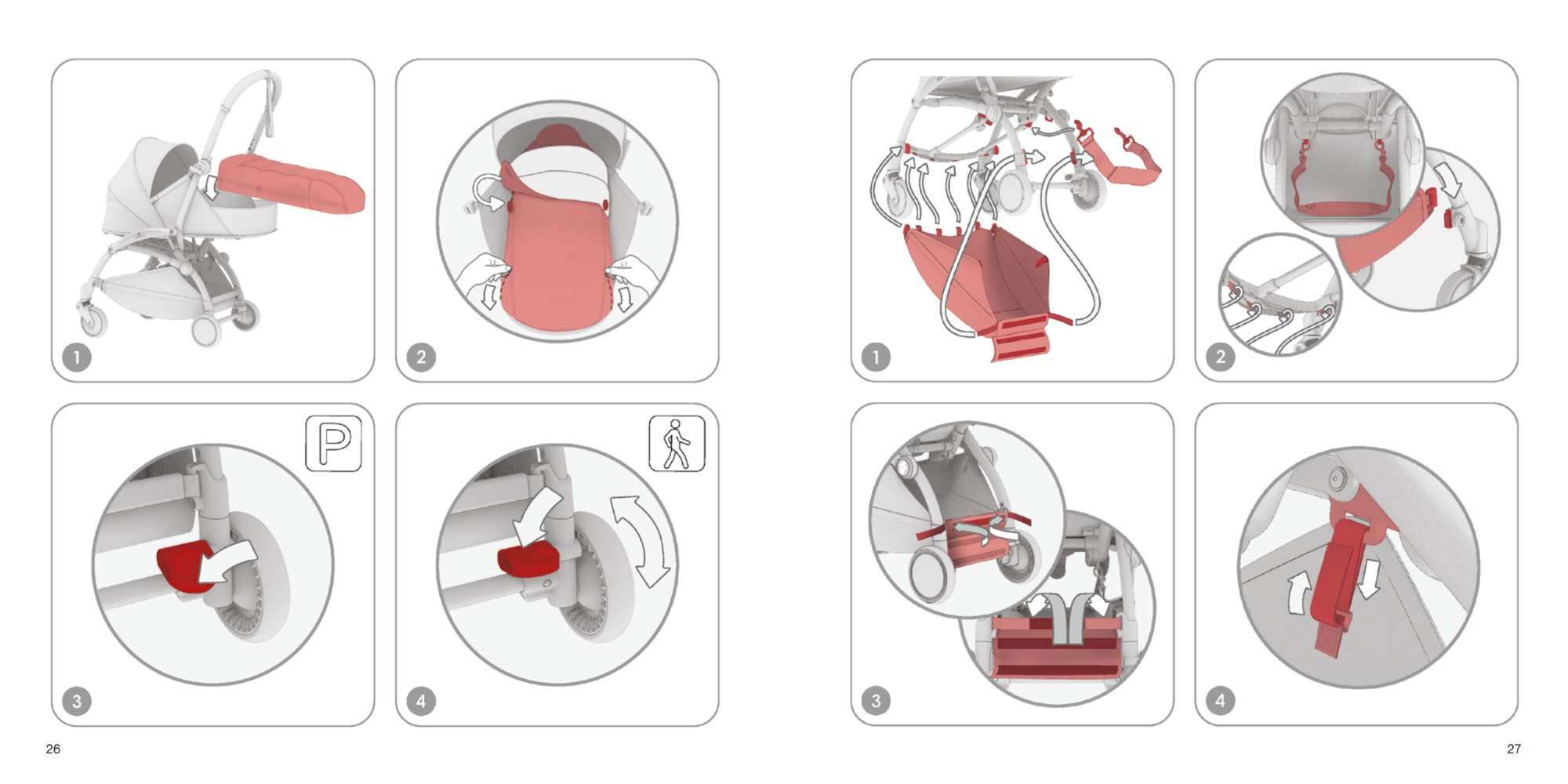 1

2

P

3

4

26

1

2

3

4

27