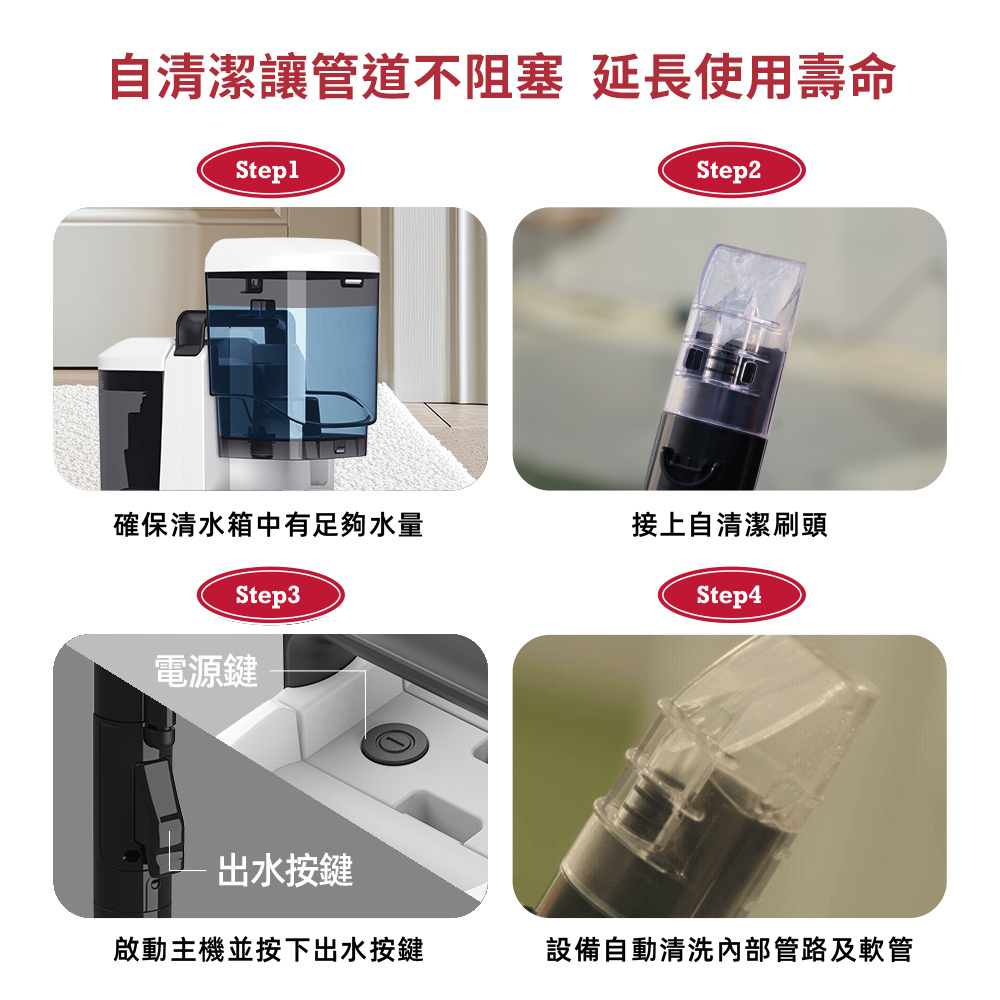 自清潔讓管道不阻塞 延長使用壽命

Step1

確保清水箱中有足夠水量

Step2

接上自清潔刷頭

Step3

電源鍵

出水按鍵

啟動主機並按下出水按鍵

Step4

設備自動清洗內部管路及軟管