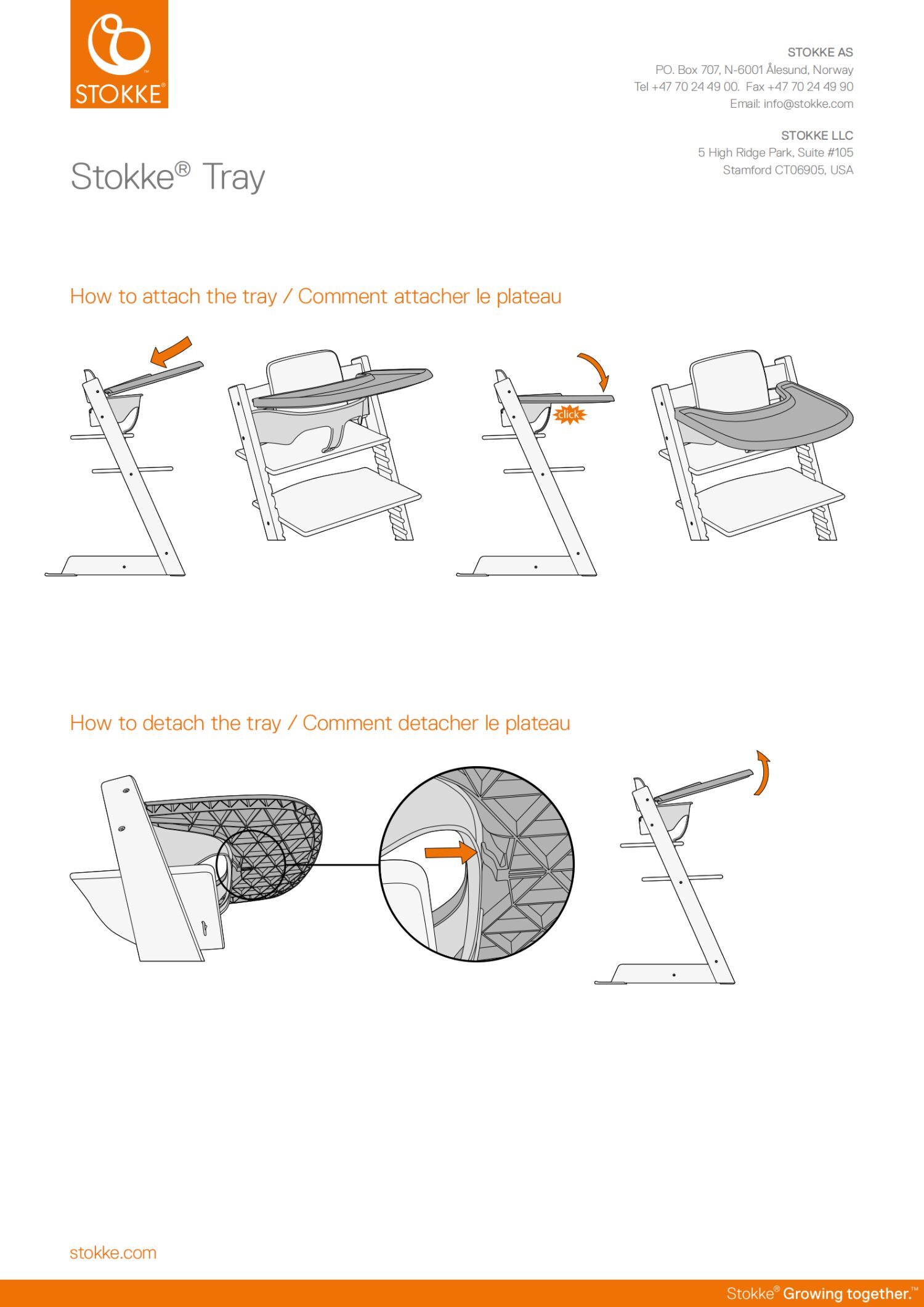 STOKKE®

STOKKE AS
P.O. Box 707, N-6001 Ålesund, Norway
Tel +47 70 24 49 00. Fax +47 70 24 49 90
Email: info@stokke.com

STOKKE LLC
5 High Ridge Park, Suite #105
Stamford CT06905, USA

Stokke® Tray

How to attach the tray / Comment attacher le plateau

click

How to detach the tray / Comment detacher le plateau

stokke.com

Stokke® Growing together.™