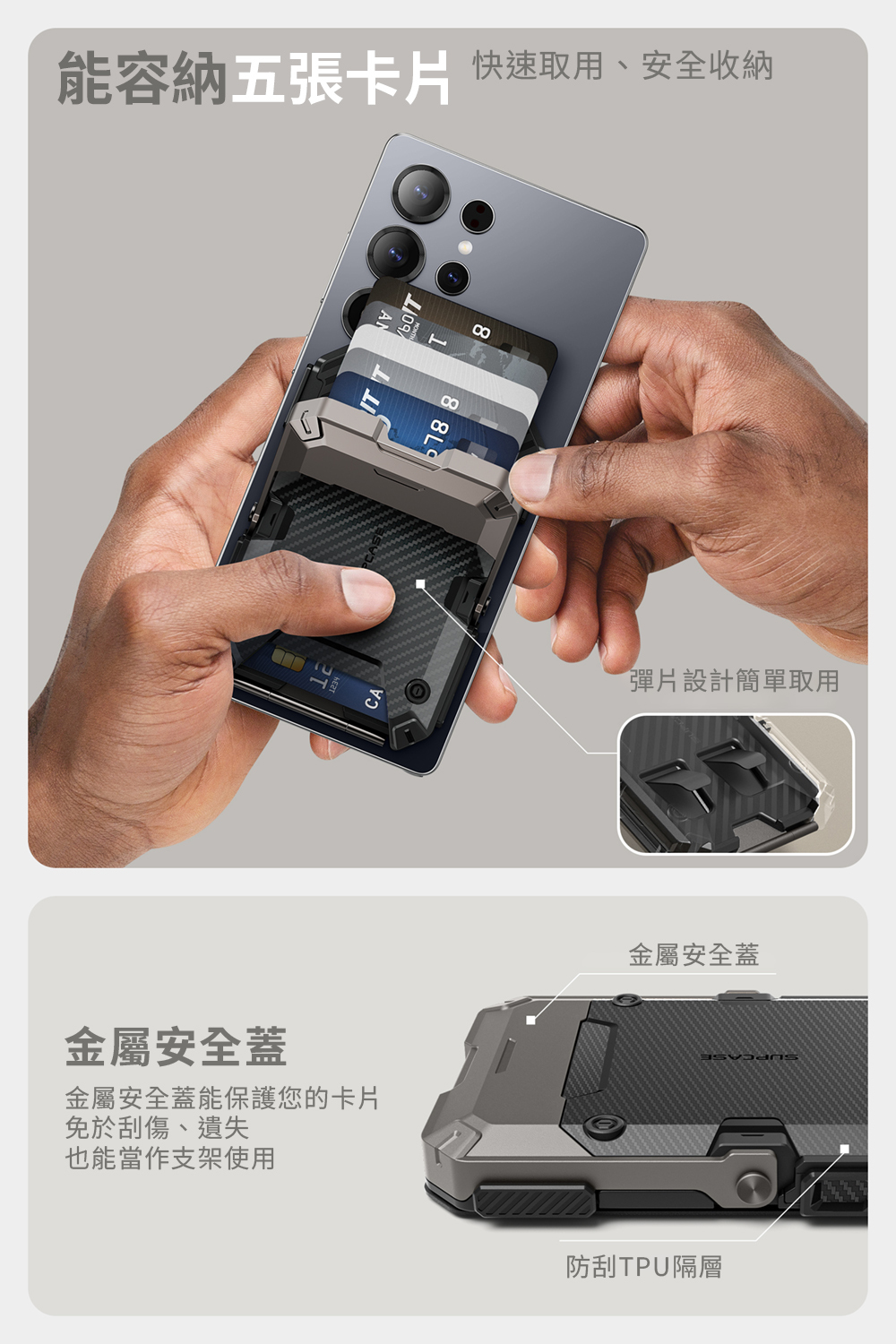 能容納五張卡片 快速取用、安全收納

彈片設計簡單取用

金屬安全蓋

金屬安全蓋

金屬安全蓋能保護您的卡片
免於刮傷、遺失
也能當作支架使用

SUPCASE

防刮TPU隔層