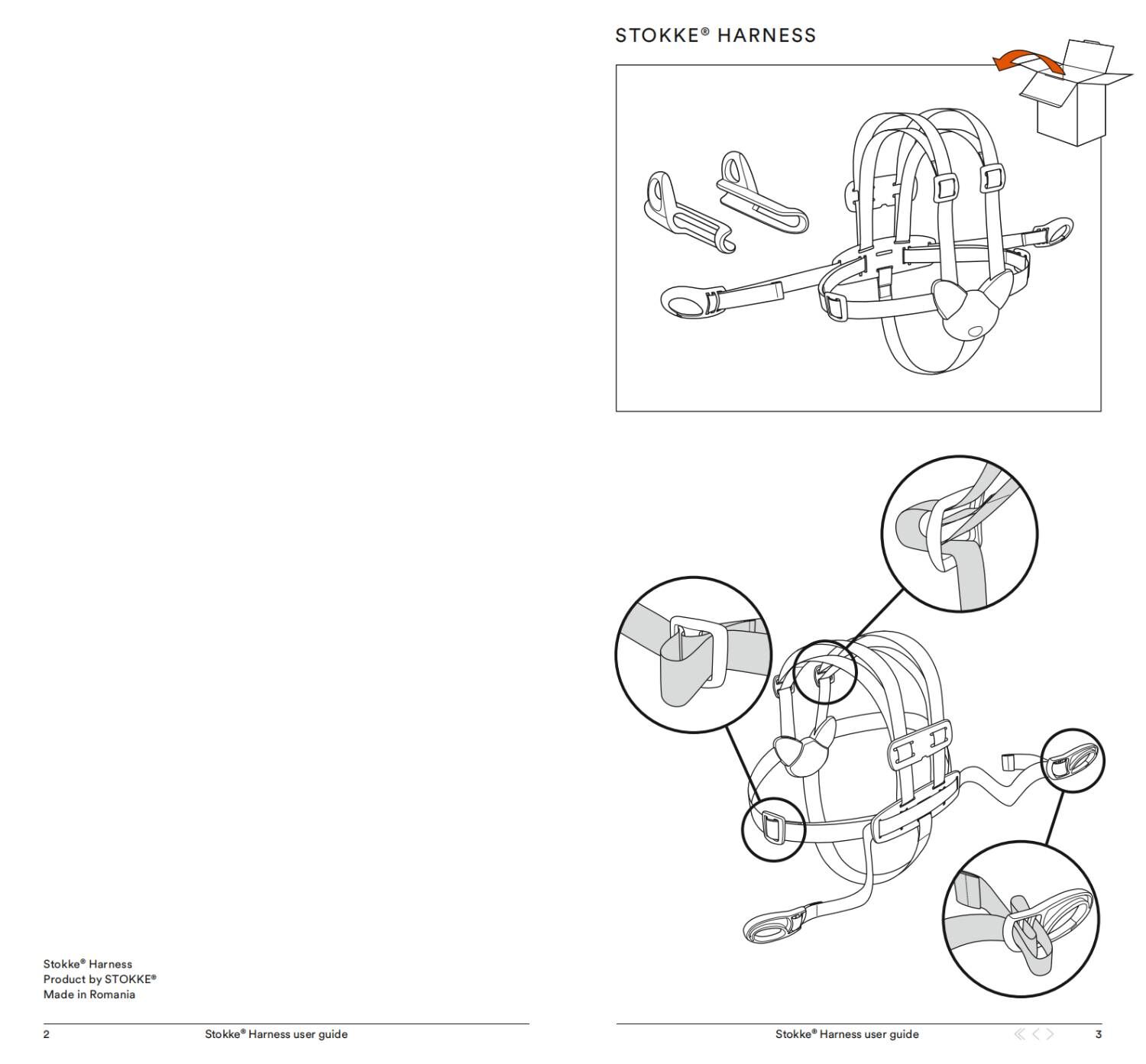 Stokke® Harness
Product by STOKKE®
Made in Romania

2 Stokke® Harness user guide

STOKKE® HARNESS

Stokke® Harness user guide 3