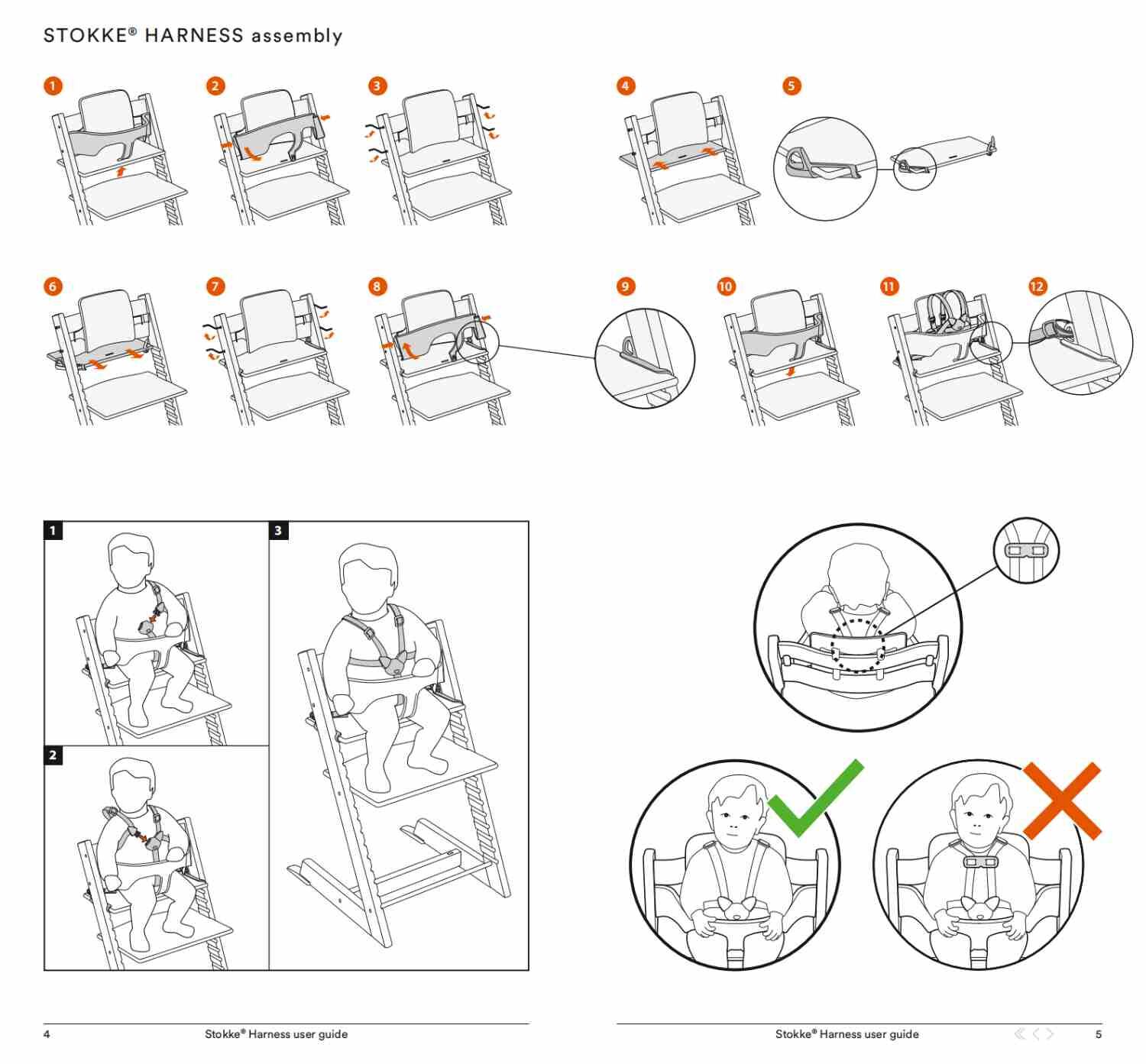 STOKKE® HARNESS assembly

1 2 3 4 5

6 7 8 9 10 11 12

1

3

2

4 Stokke® Harness user guide

Stokke® Harness user guide 5