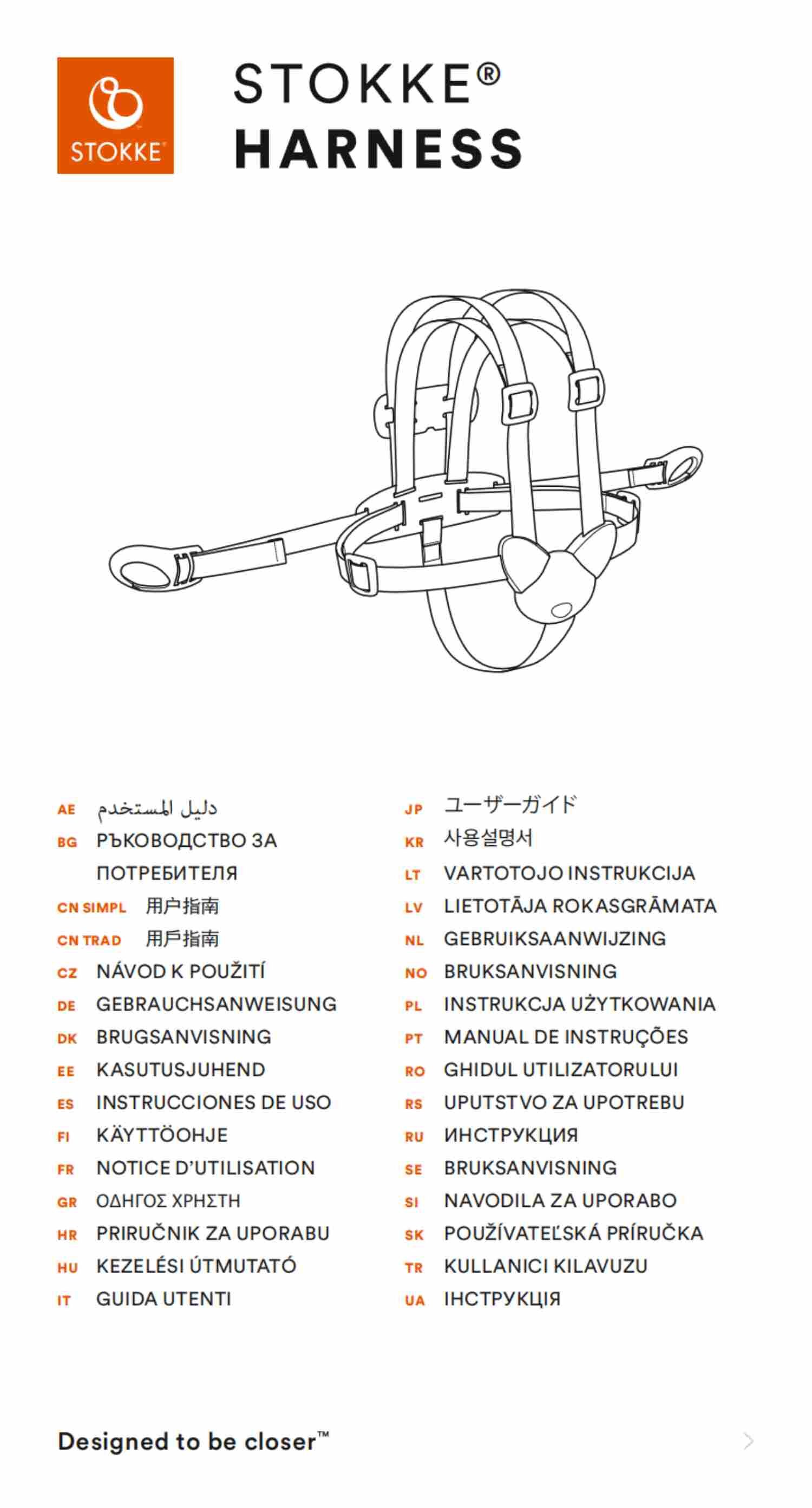 STOKKE®

STOKKE®
HARNESS

AE دليل المستخدم
BG РЪКОВОДСТВО ЗА ПОТРЕБИТЕЛЯ
CN SIMPL 用户指南
CN TRAD 用戶指南
CZ NÁVOD K POUŽITÍ
DE GEBRAUCHSANWEISUNG
DK BRUGSANVISNING
EE KASUTUSJUHEND
ES INSTRUCCIONES DE USO
FI KÄYTTÖOHJE
FR NOTICE D'UTILISATION
GR ΟΔΗΓΟΣ ΧΡΗΣΤΗ
HR PRIRUČNIK ZA UPORABU
HU KEZELÉSI ÚTMUTATÓ
IT GUIDA UTENTI

JP ユーザーガイド
KR 사용설명서
LT VARTOTOJO INSTRUKCIJA
LV LIETOTĀJA ROKASGRĀMATA
NL GEBRUIKSAANWIJZING
NO BRUKSANVISNING
PL INSTRUKCJA UŻYTKOWANIA
PT MANUAL DE INSTRUÇÕES
RO GHIDUL UTILIZATORULUI
RS UPUTSTVO ZA UPOTREBU
RU ИНСТРУКЦИЯ
SE BRUKSANVISNING
SI NAVODILA ZA UPORABO
SK POUŽÍVATEĽSKÁ PRÍRUČKA
TR KULLANICI KILAVUZU
UA ІНСТРУКЦІЯ

Designed to be closer™