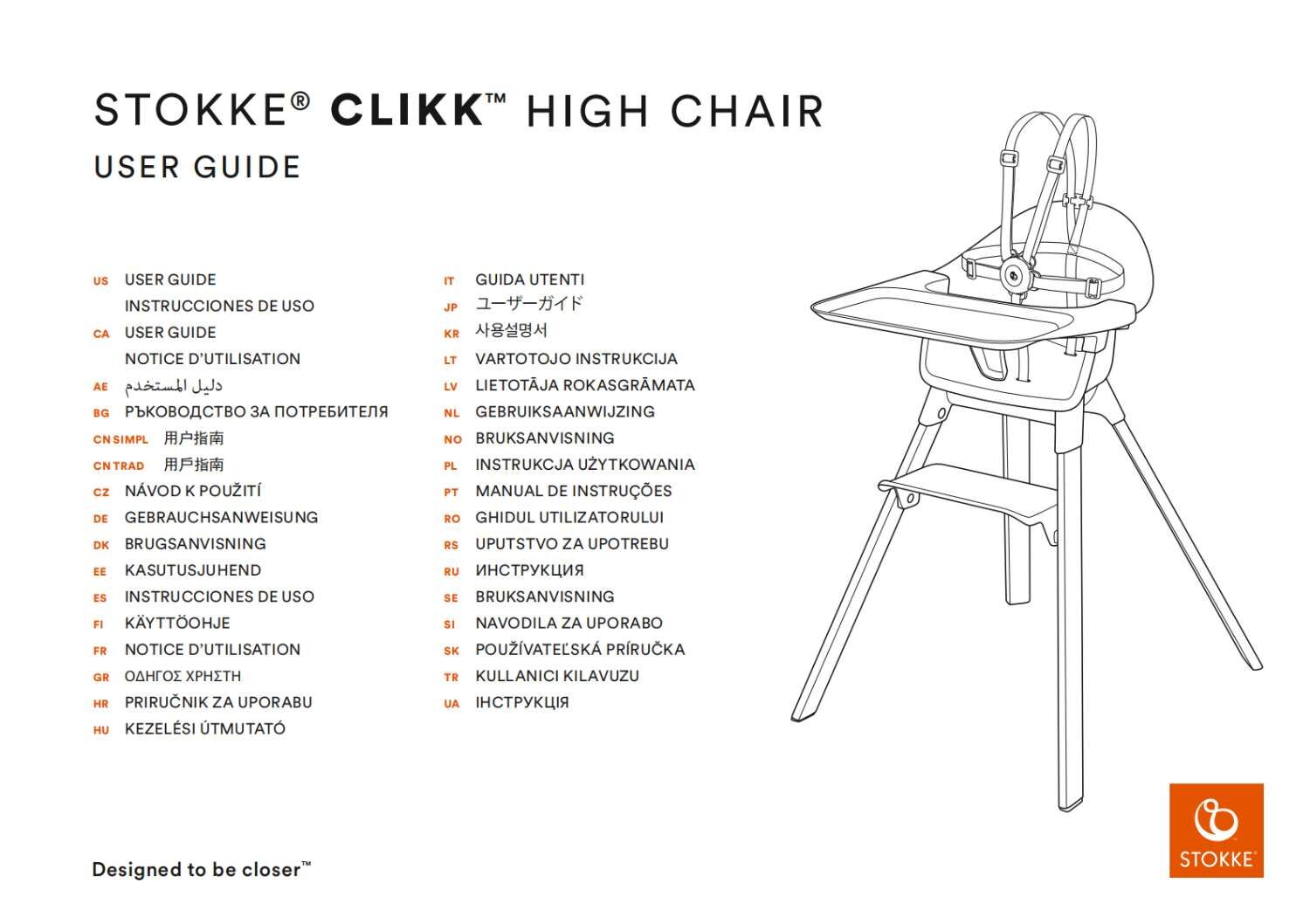 STOKKE® CLIKK™ HIGH CHAIR
USER GUIDE

US USER GUIDE
INSTRUCCIONES DE USO
CA USER GUIDE
NOTICE D'UTILISATION
AE دليل المستخدم
BG РЪКОВОДСТВО ЗА ПОТРЕБИТЕЛЯ
CN SIMPL 用户指南
CN TRAD 用戶指南
CZ NÁVOD K POUŽITÍ
DE GEBRAUCHSANWEISUNG
DK BRUGSANVISNING
EE KASUTUSJUHEND
ES INSTRUCCIONES DE USO
FI KÄYTTÖOHJE
FR NOTICE D'UTILISATION
GR ΟΔΗΓΟΣ ΧΡΗΣΤΗ
HR PRIRUČNIK ZA UPORABU
HU KEZELÉSI ÚTMUTATÓ

IT GUIDA UTENTI
JP ユーザーガイド
KR 사용설명서
LT VARTOTOJO INSTRUKCIJA
LV LIETOTĀJA ROKASGRĀMATA
NL GEBRUIKSAANWIJZING
NO BRUKSANVISNING
PL INSTRUKCJA UŻYTKOWANIA
PT MANUAL DE INSTRUÇÕES
RO GHIDUL UTILIZATORULUI
RS UPUTSTVO ZA UPOTREBU
RU ИНСТРУКЦИЯ
SE BRUKSANVISNING
SI NAVODILA ZA UPORABO
SK POUŽÍVATEĽSKÁ PRÍRUČKA
TR KULLANICI KILAVUZU
UA ІНСТРУКЦІЯ

Designed to be closer™

STOKKE®