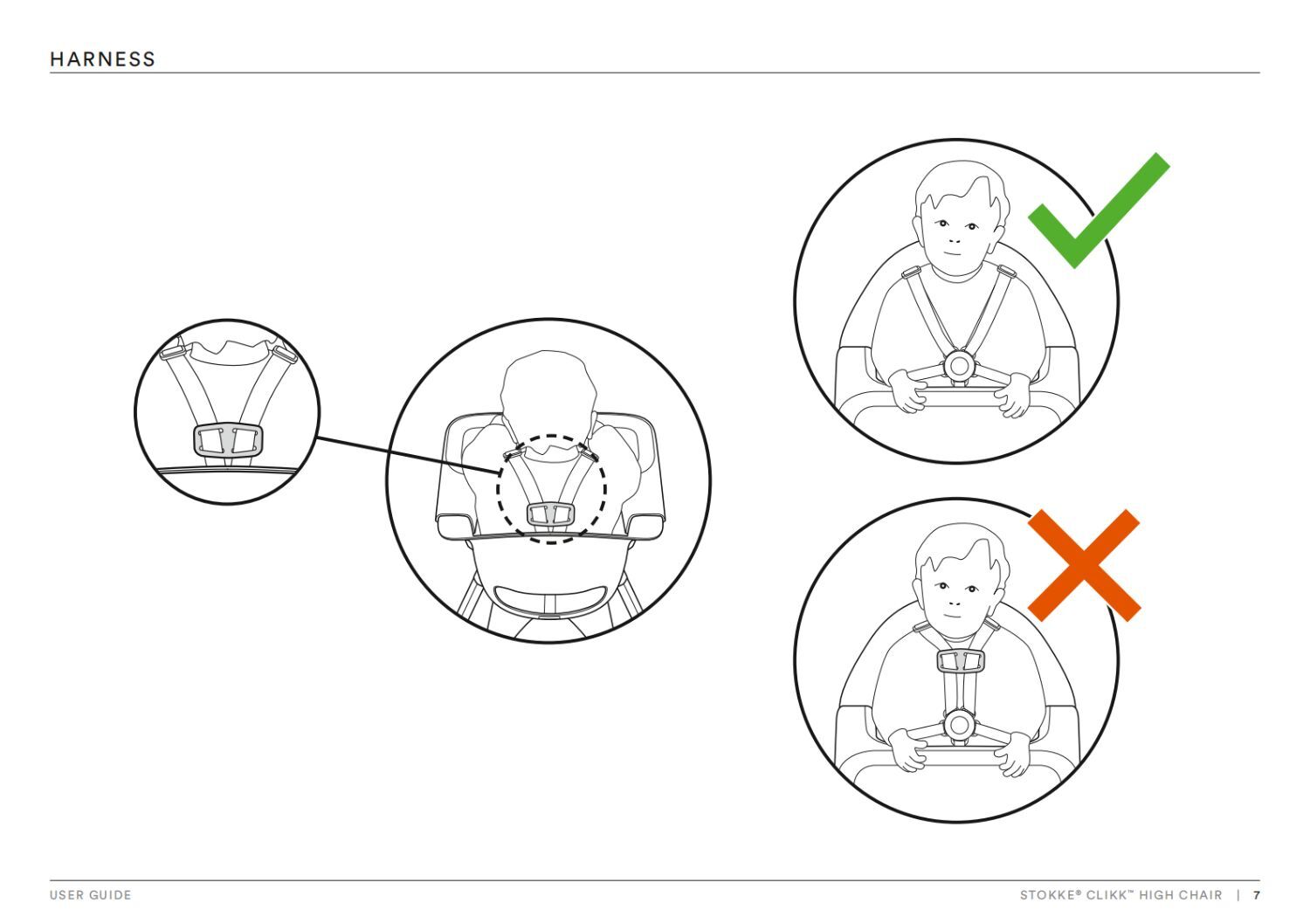 HARNESS

USER GUIDE

STOKKE® CLIKK™ HIGH CHAIR | 7