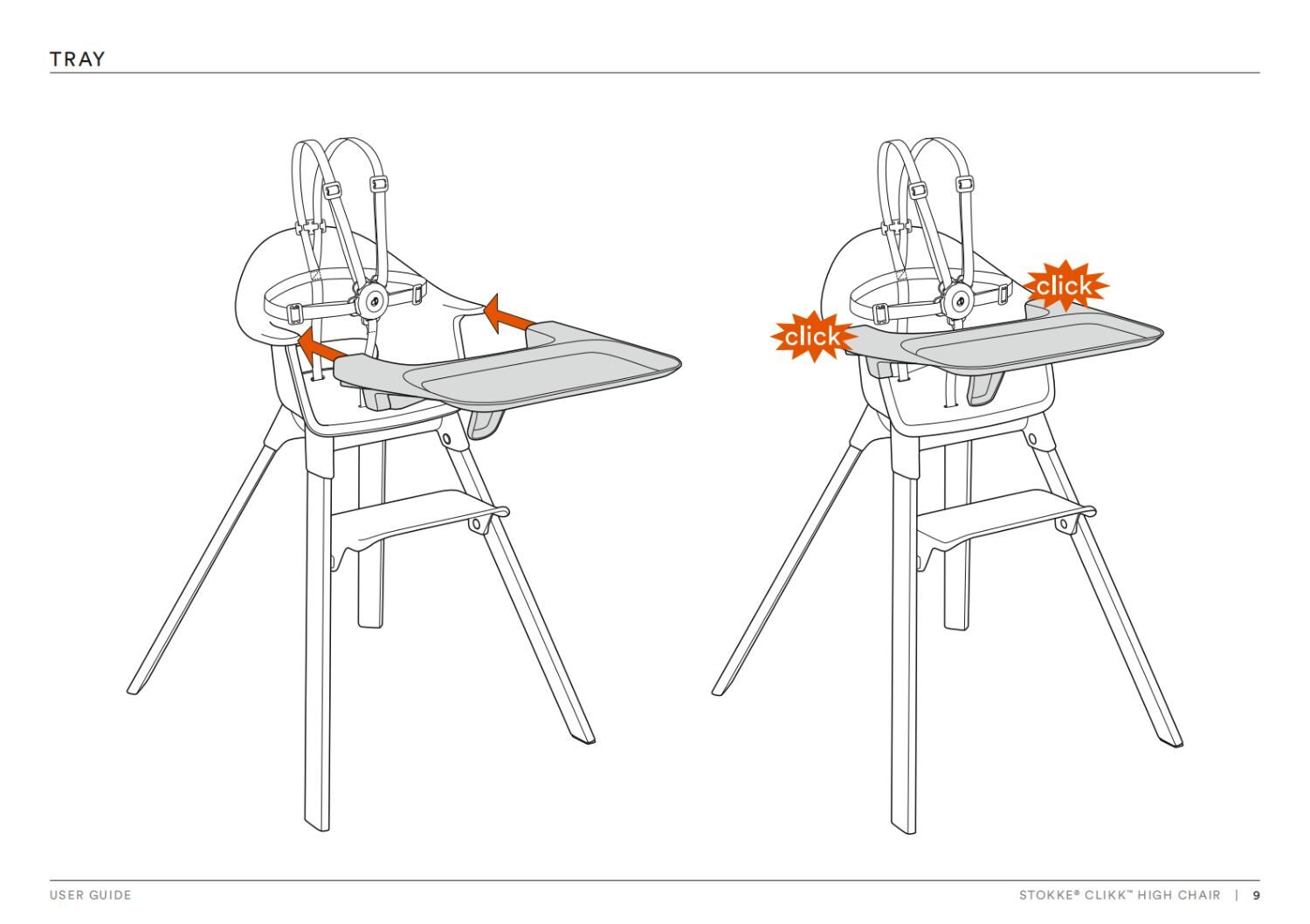 TRAY

click

click

USER GUIDE

STOKKE® CLIKK™ HIGH CHAIR | 9