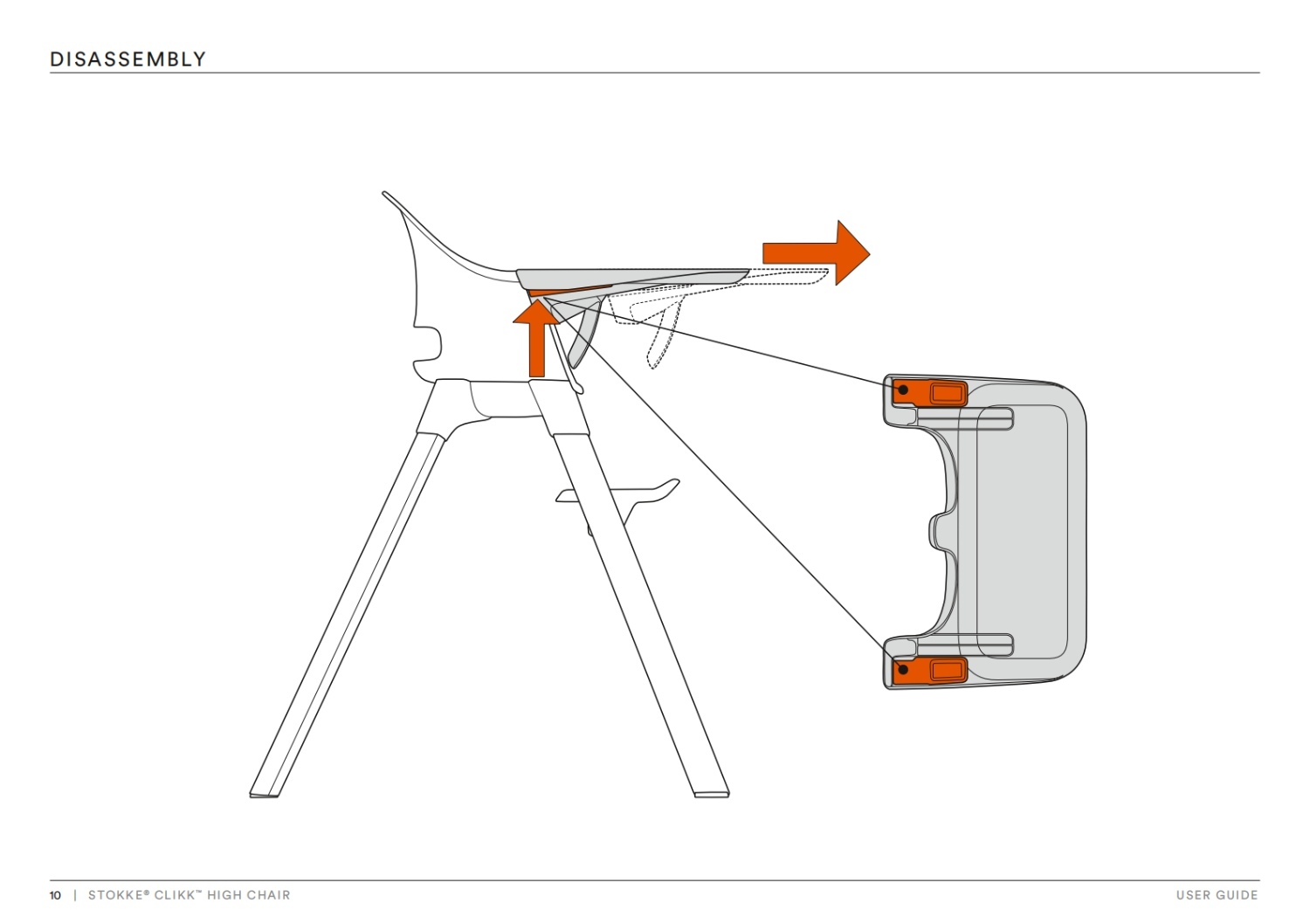 DISASSEMBLY

10 | STOKKE® CLIKK™ HIGH CHAIR

USER GUIDE