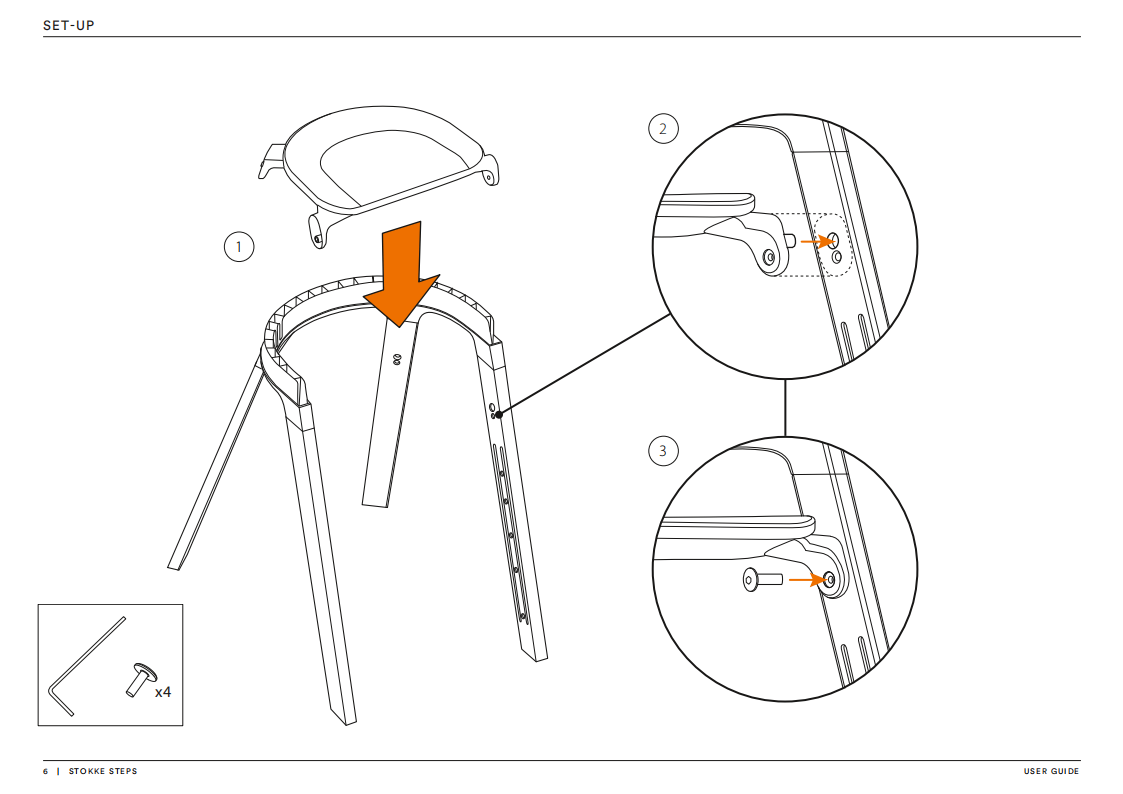 SET-UP

1

2

3

x4

6 | STOKKE STEPS

USER GUIDE