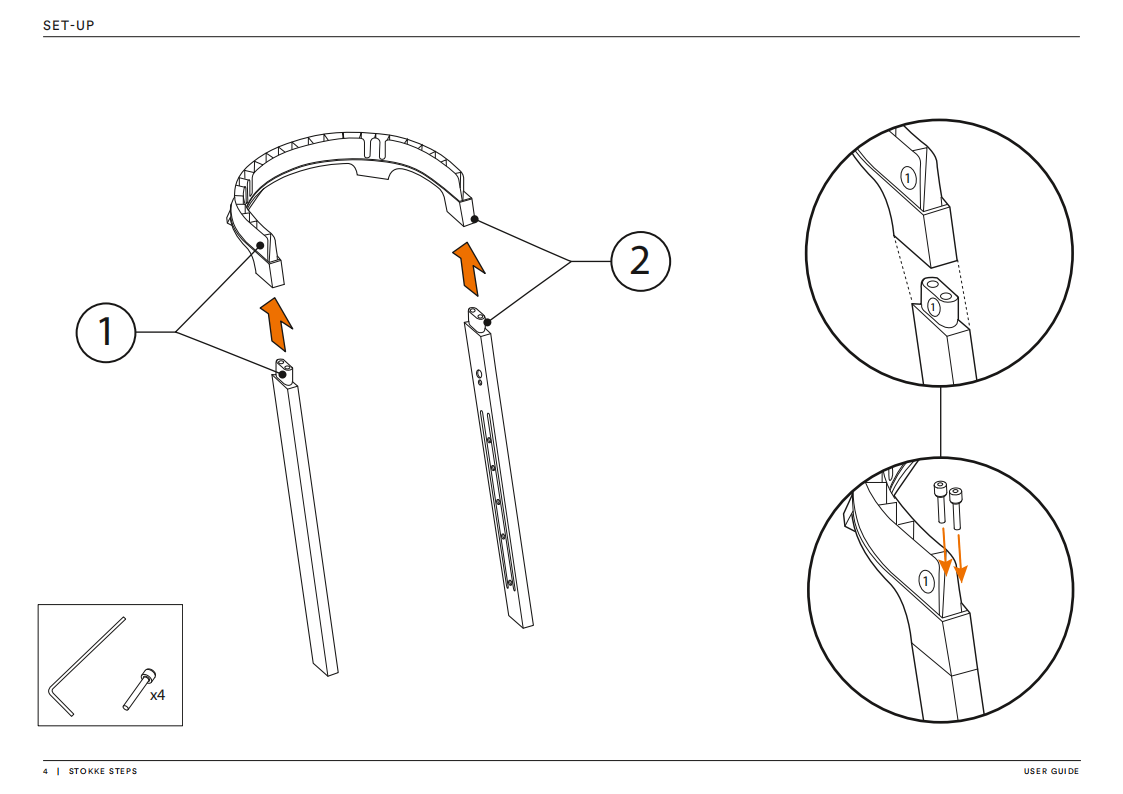 SET-UP

1

2

1

1

1

x4

4 | STOKKE STEPS

USER GUIDE