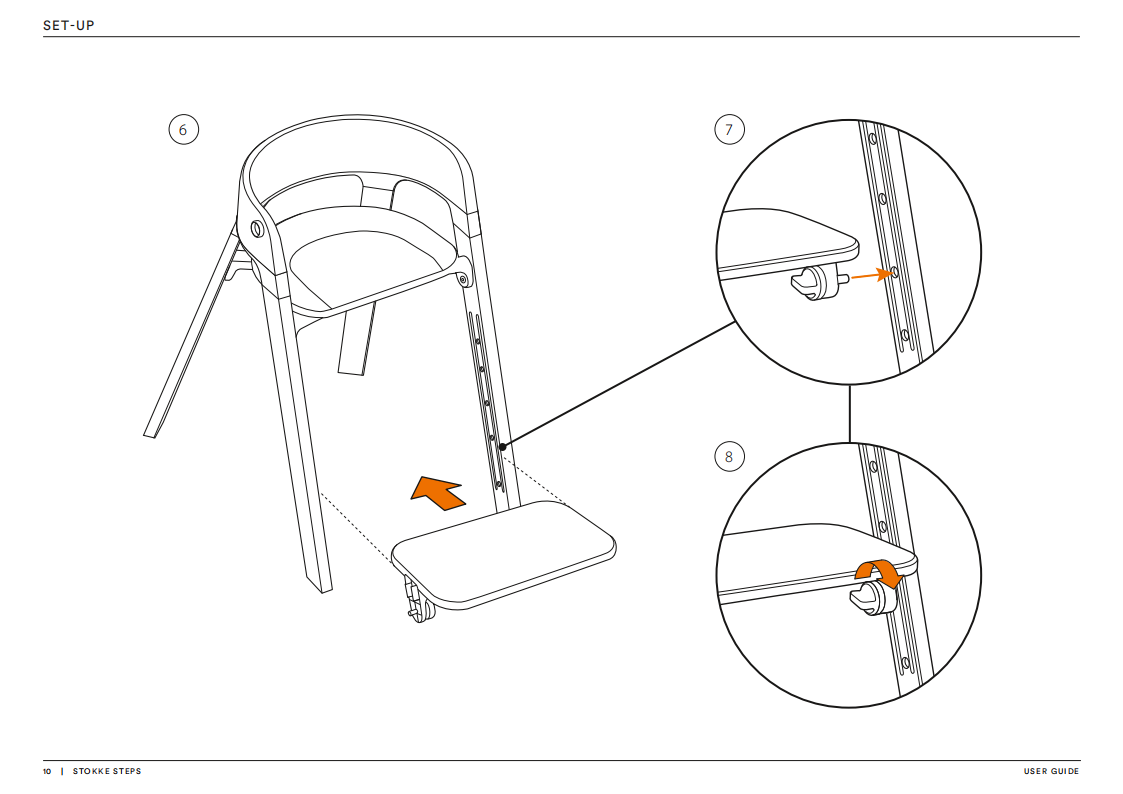 SET-UP

6

7

8

10 | STOKKE STEPS

USER GUIDE