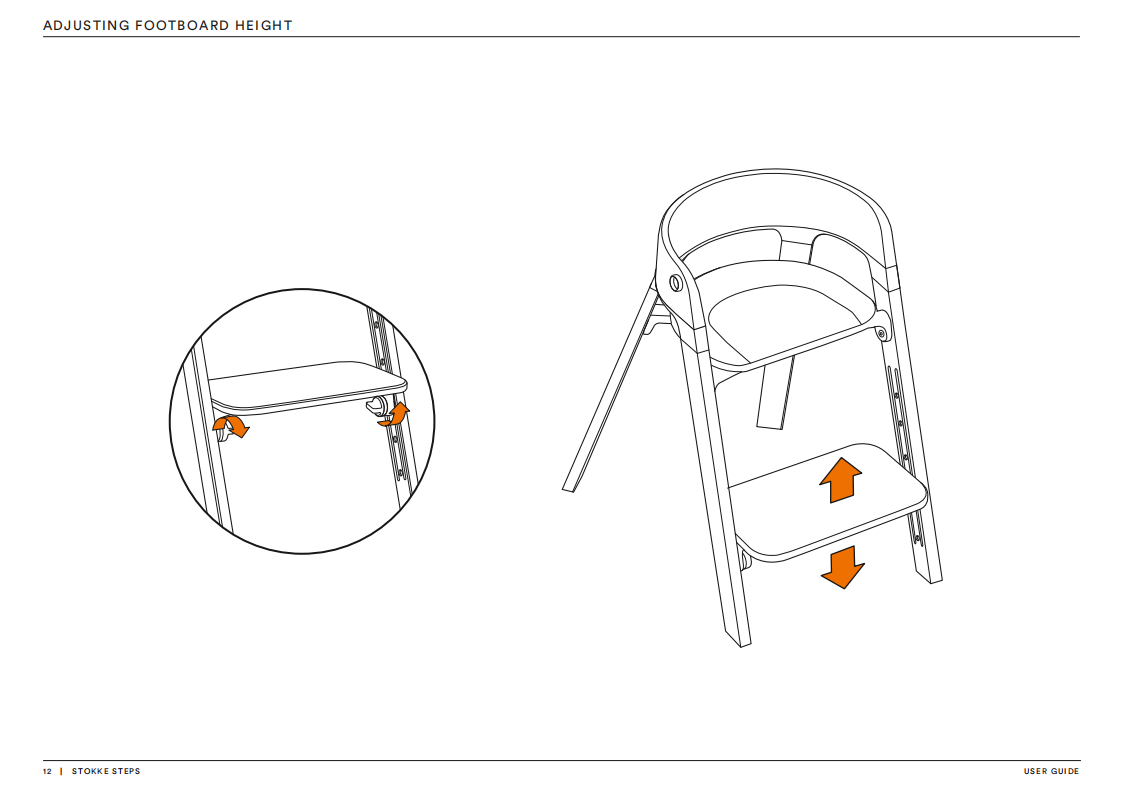 ADJUSTING FOOTBOARD HEIGHT

12 | STOKKE STEPS

USER GUIDE