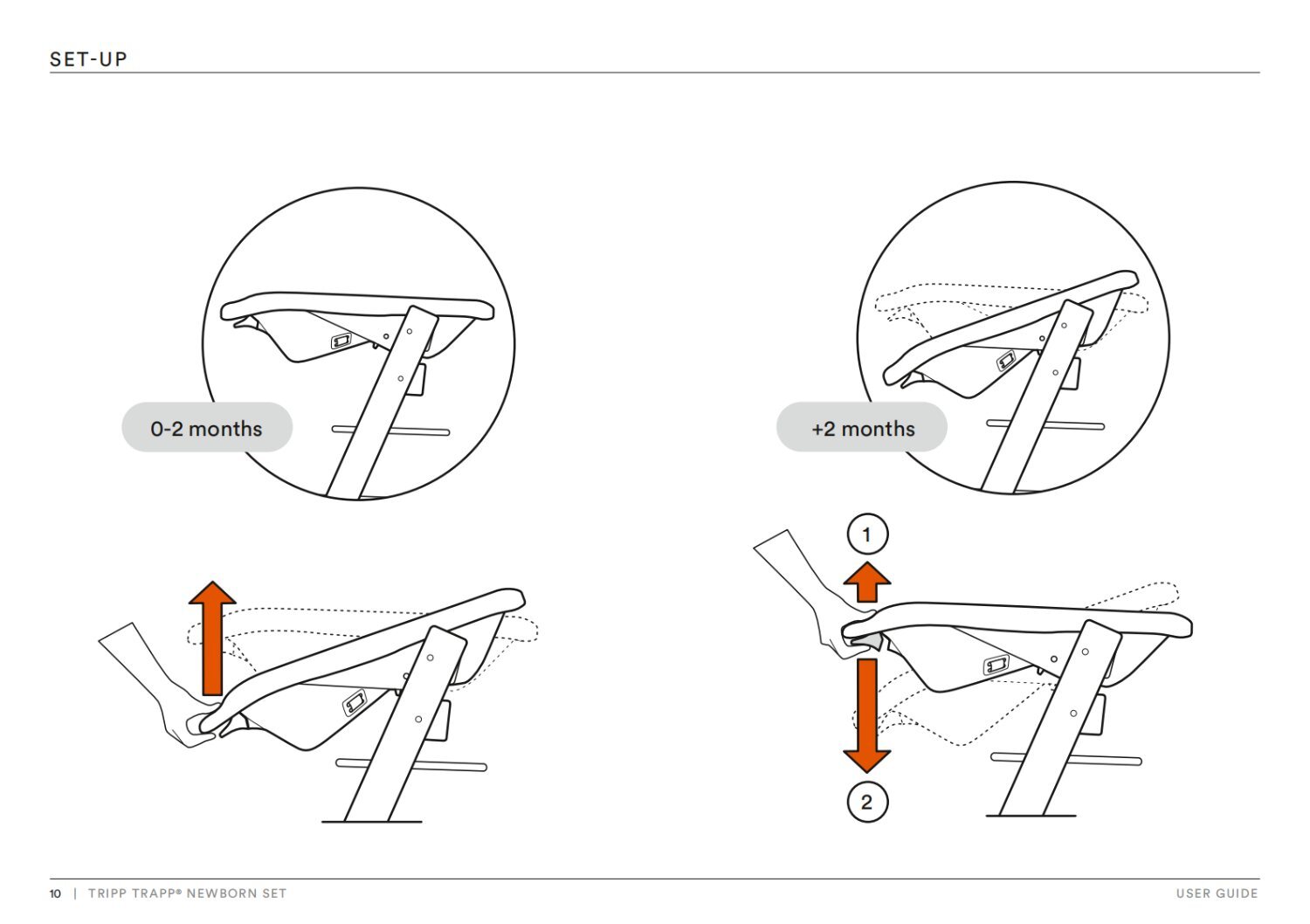 SET-UP

0-2 months

+2 months

1

2

10 | TRIPP TRAPP® NEWBORN SET

USER GUIDE