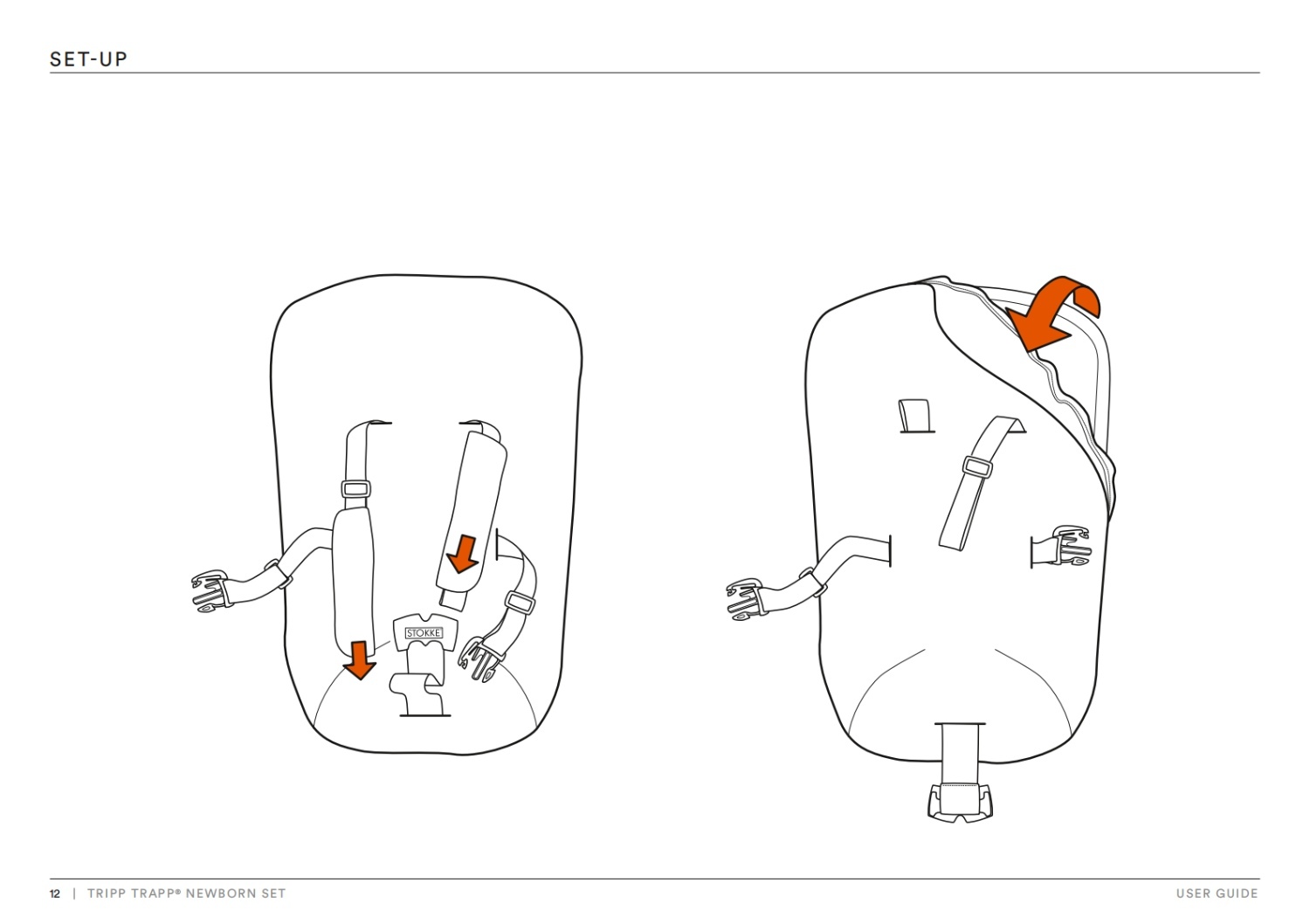 SET-UP

STOKKE

12 | TRIPP TRAPP® NEWBORN SET

USER GUIDE