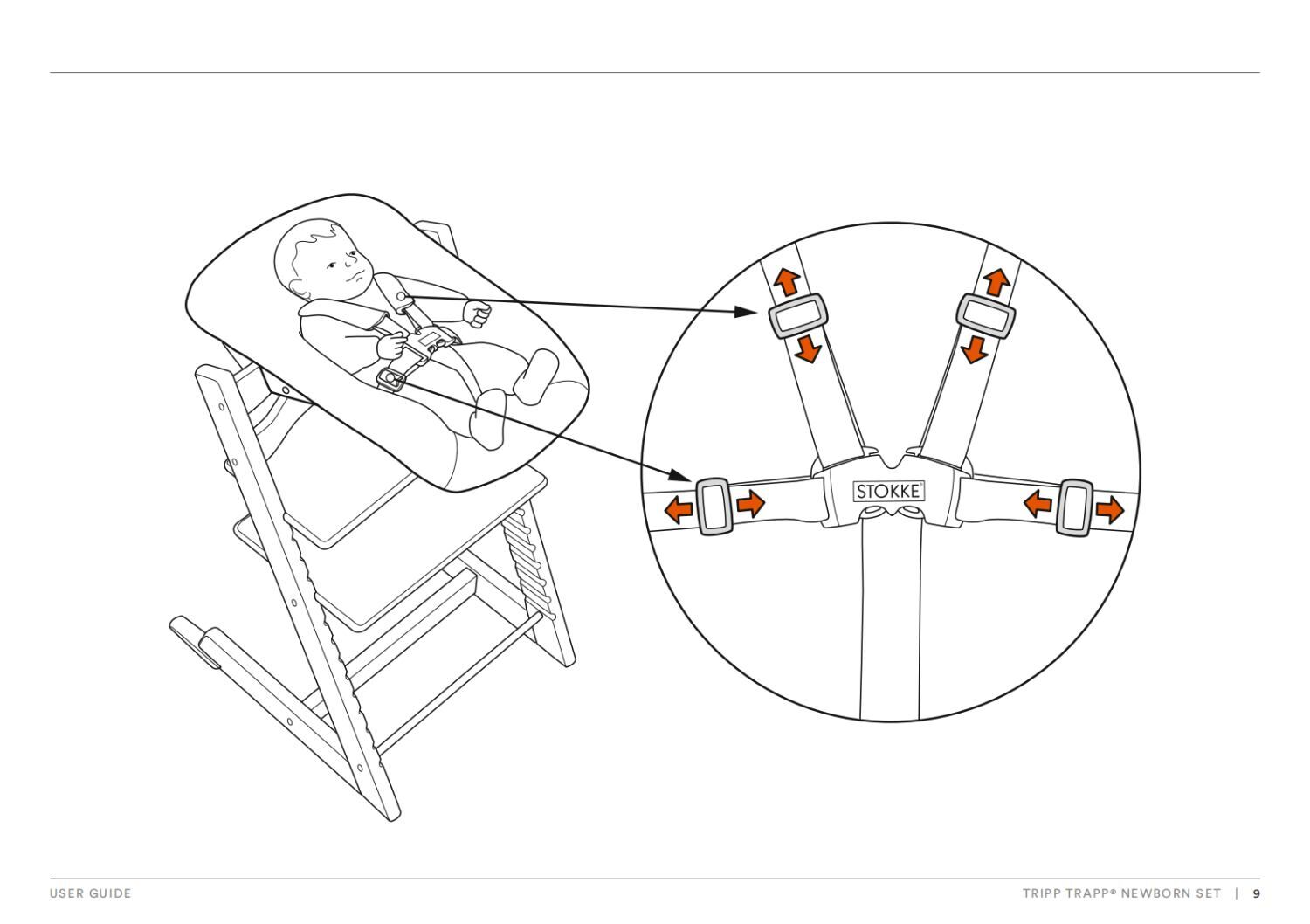 STOKKE®

USER GUIDE

TRIPP TRAPP® NEWBORN SET | 9