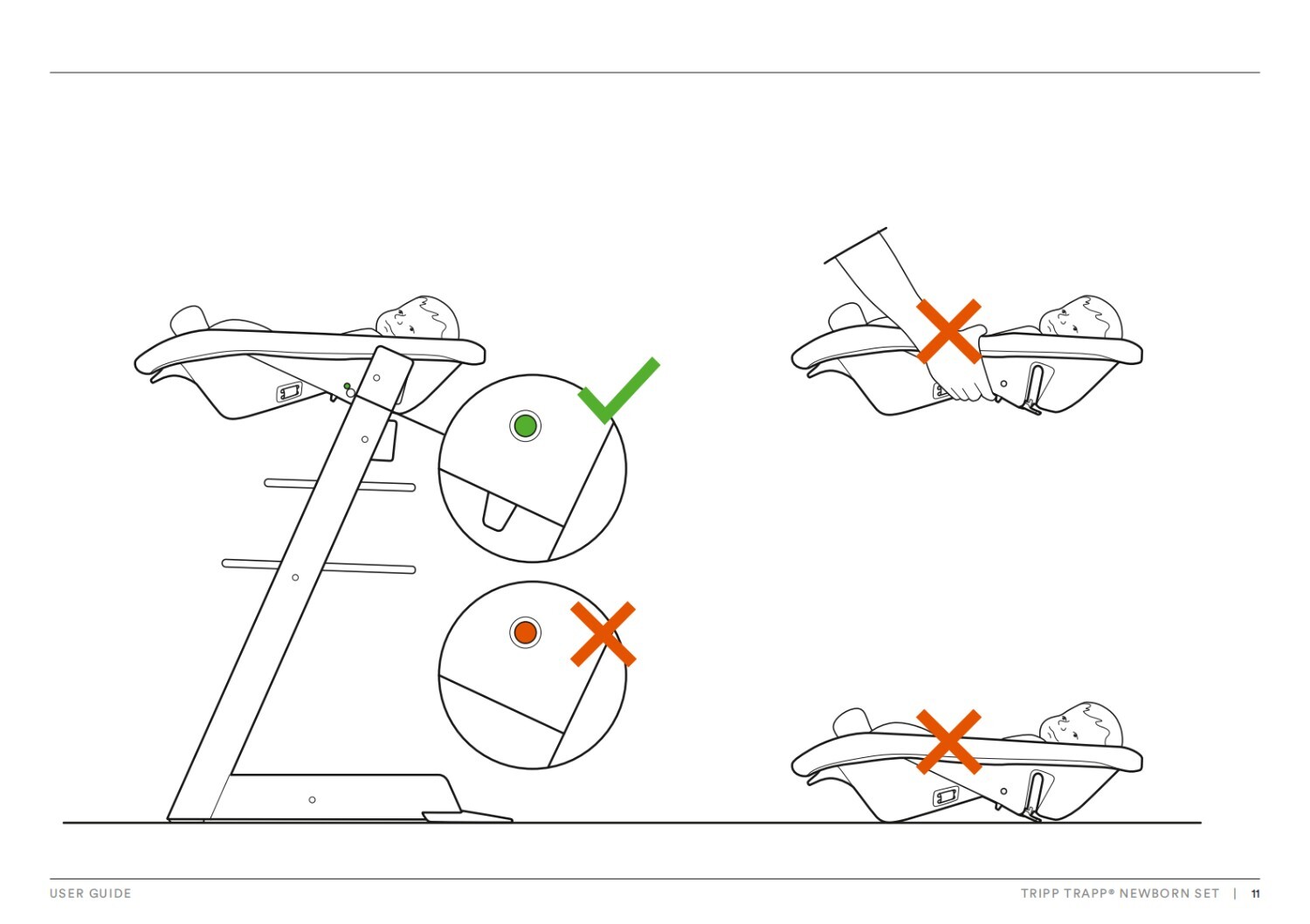 USER GUIDE

TRIPP TRAPP® NEWBORN SET | 11