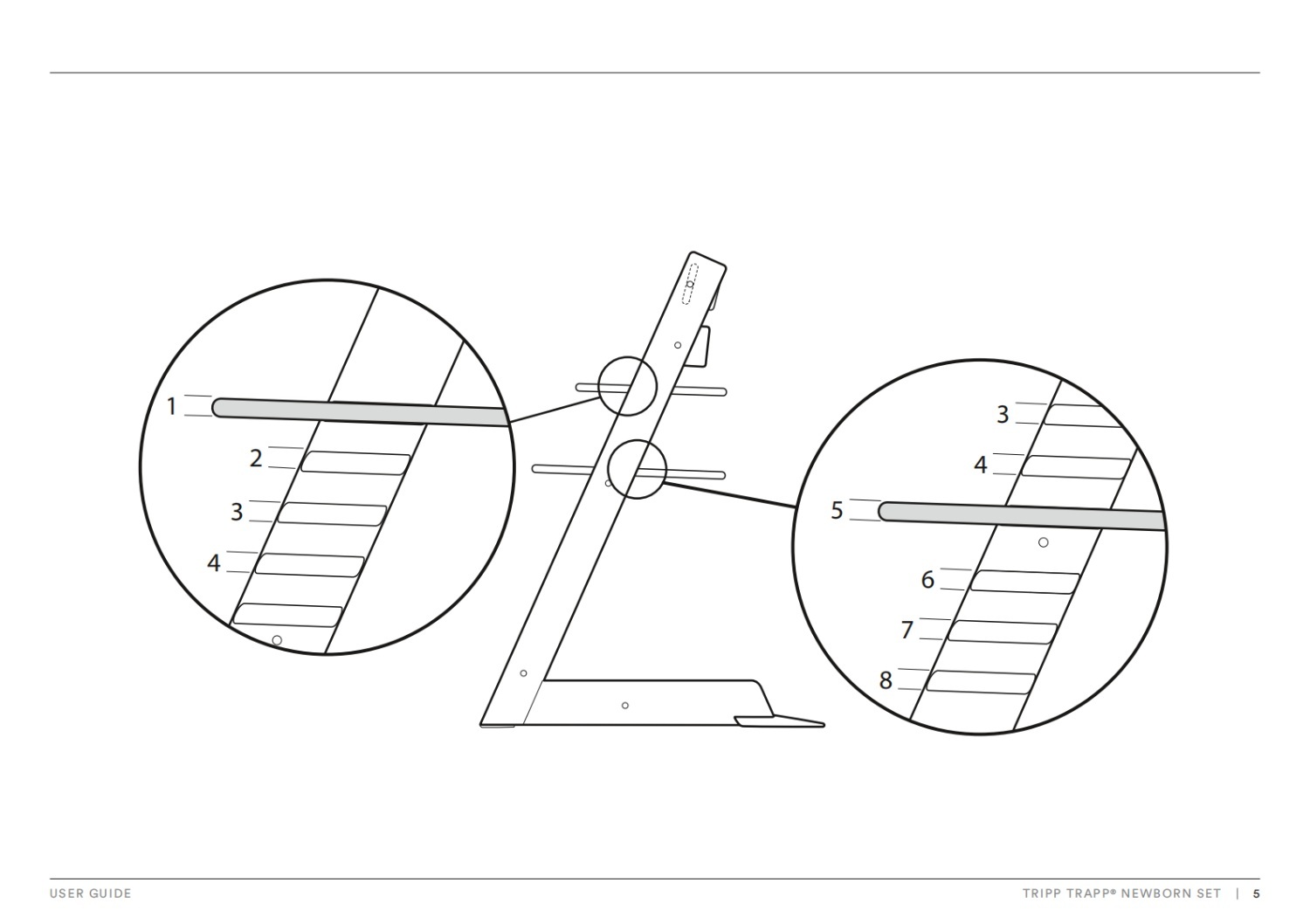 1
2
3
4

3
4
5
6
7
8

USER GUIDE

TRIPP TRAPP® NEWBORN SET | 5