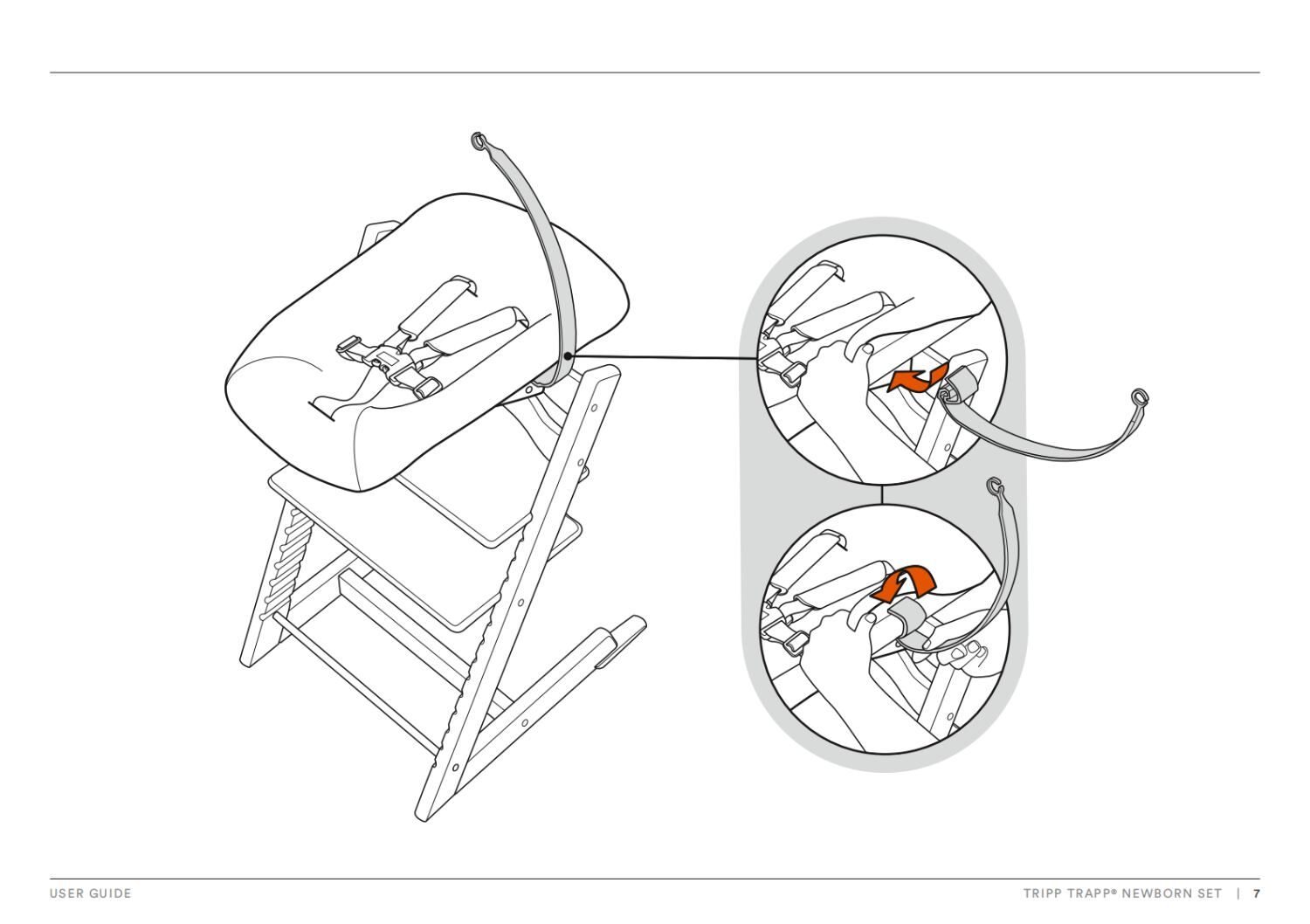 USER GUIDE

TRIPP TRAPP® NEWBORN SET | 7