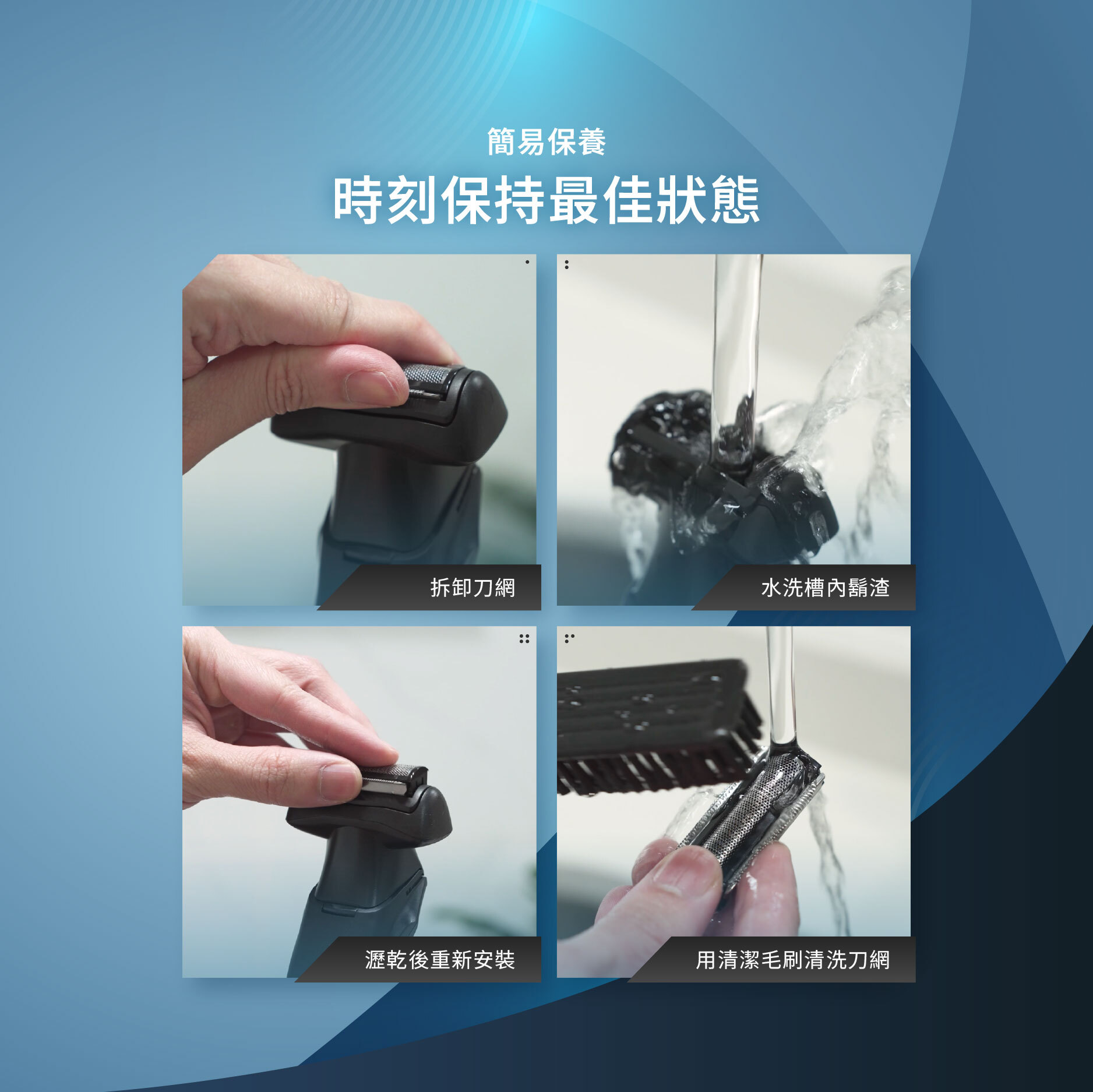 簡易保養

時刻保持最佳狀態

拆卸刀網

水洗槽內鬍渣

瀝乾後重新安裝

用清潔毛刷清洗刀網