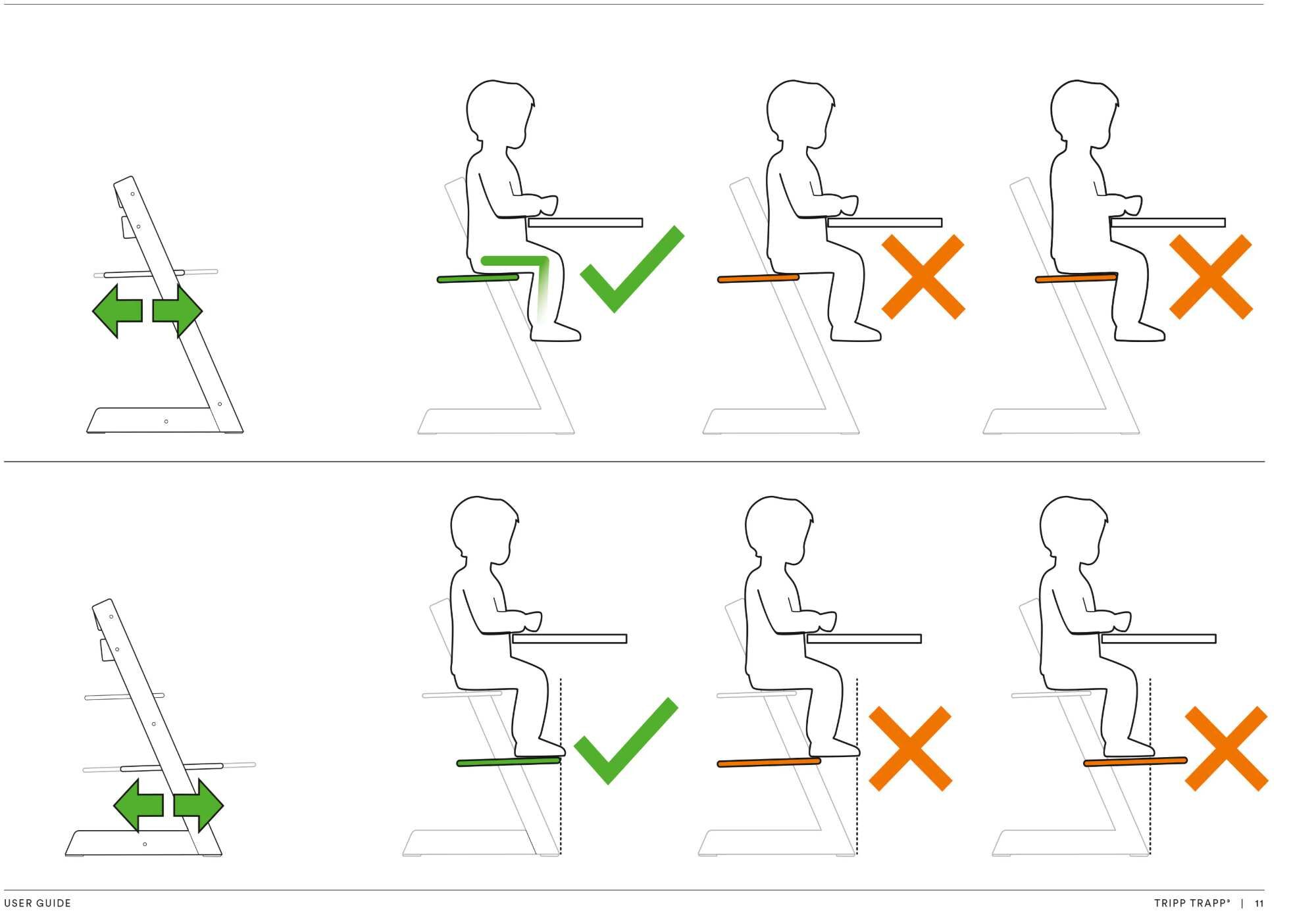 USER GUIDE

TRIPP TRAPP® | 11