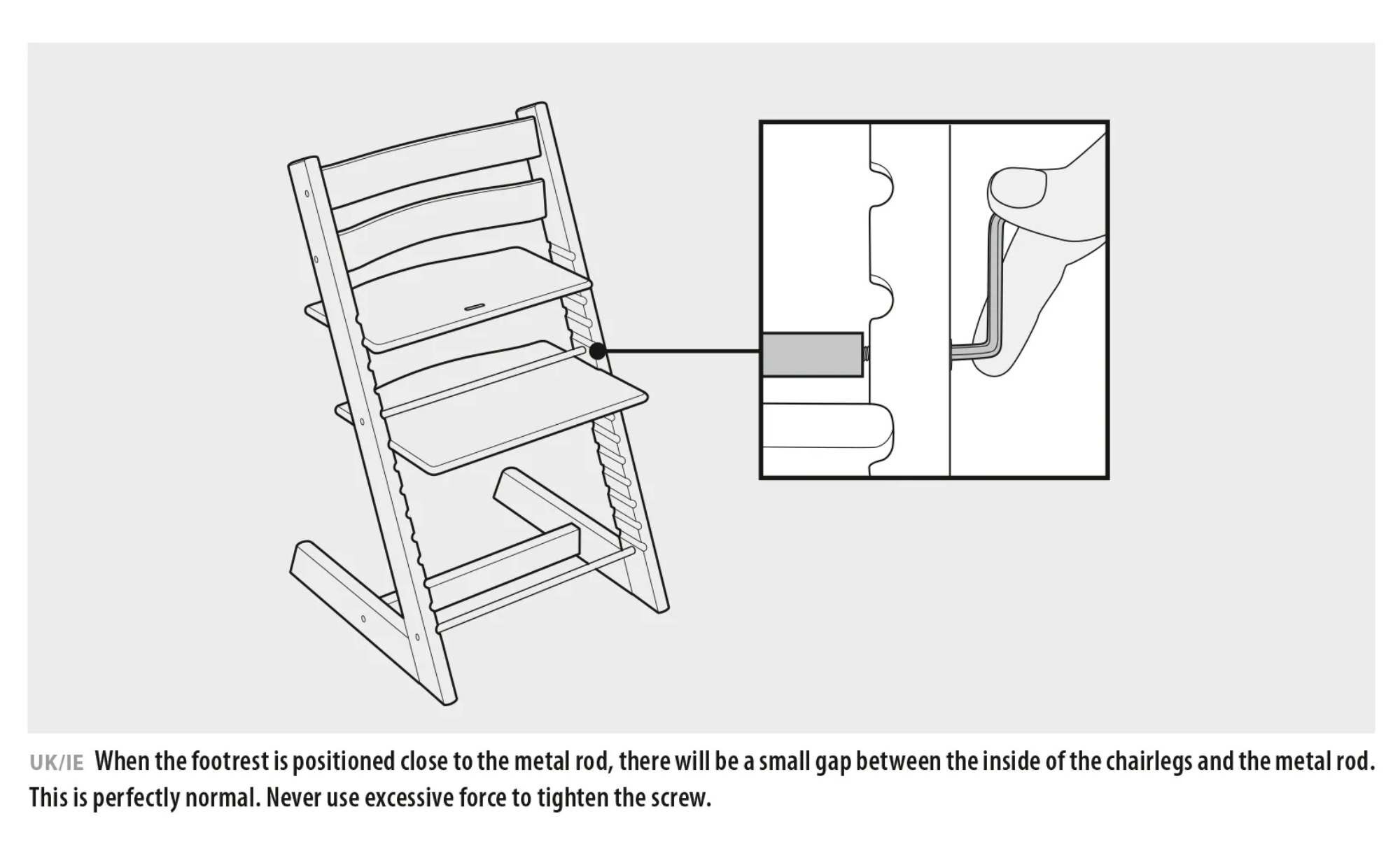 UK/IE When the footrest is positioned close to the metal rod, there will be a small gap between the inside of the chairlegs and the metal rod. This is perfectly normal. Never use excessive force to tighten the screw.