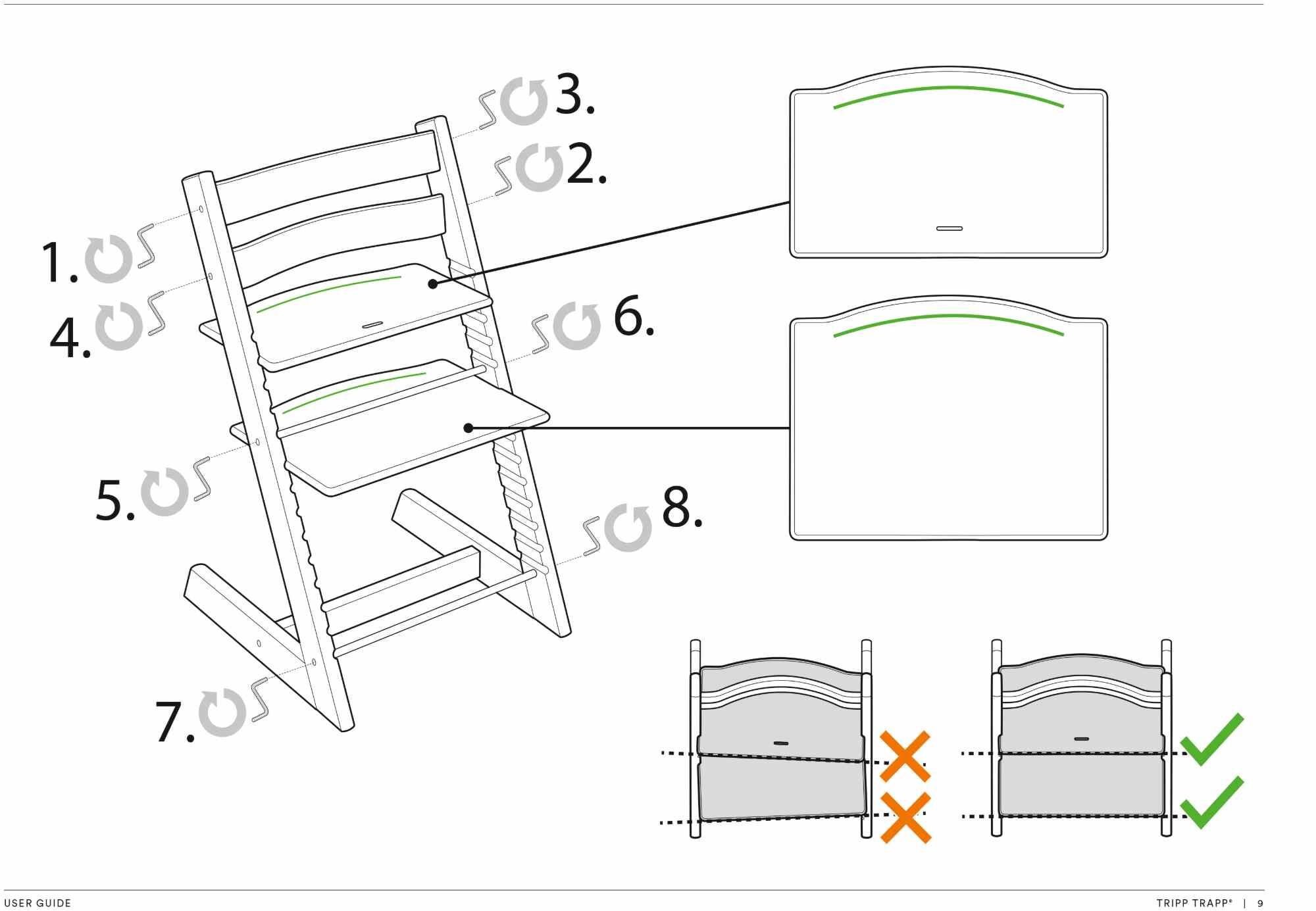 3.

2.

1.

4.

6.

5.

8.

7.

USER GUIDE

TRIPP TRAPP® | 9