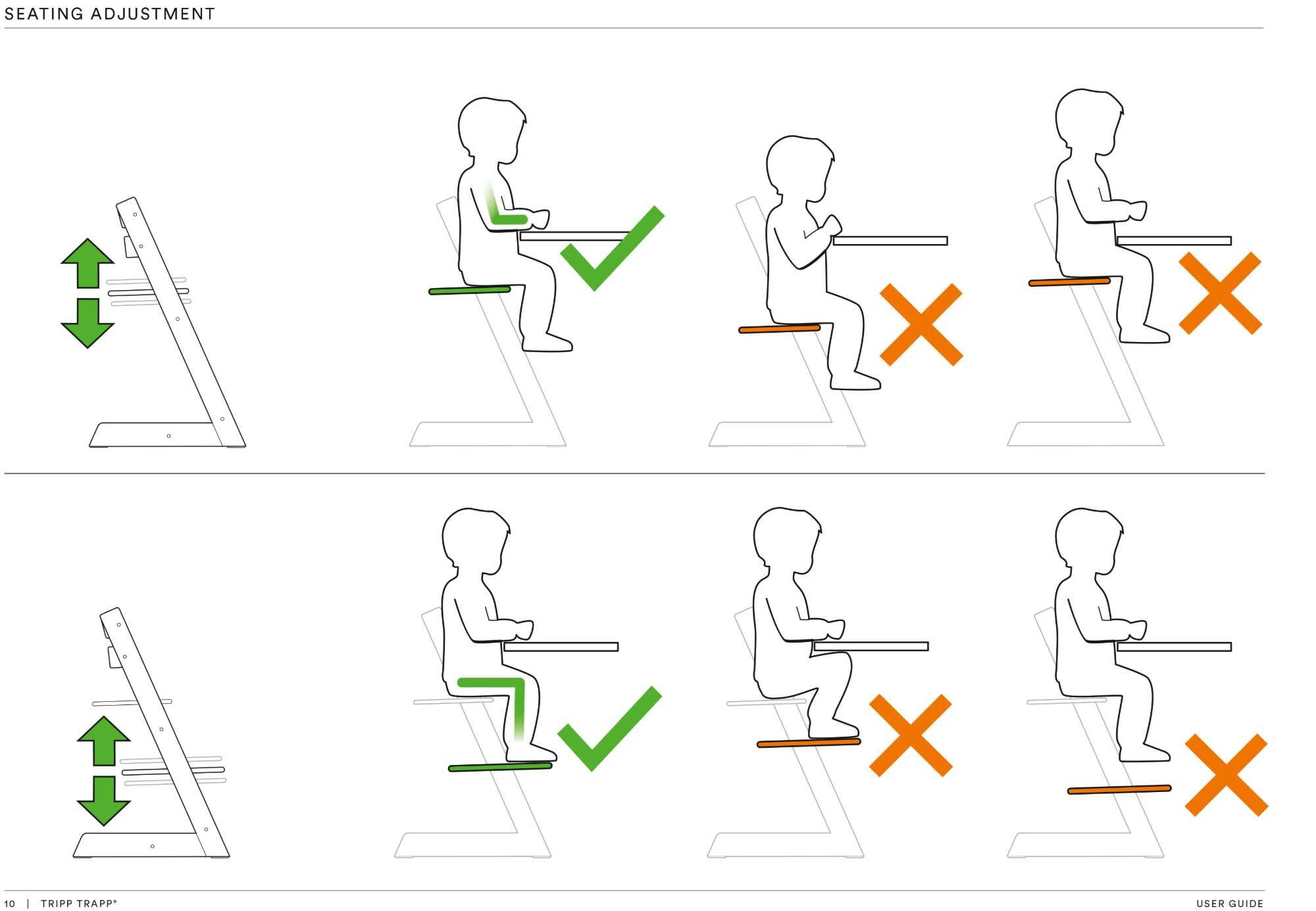 SEATING ADJUSTMENT

10 | TRIPP TRAPP®

USER GUIDE