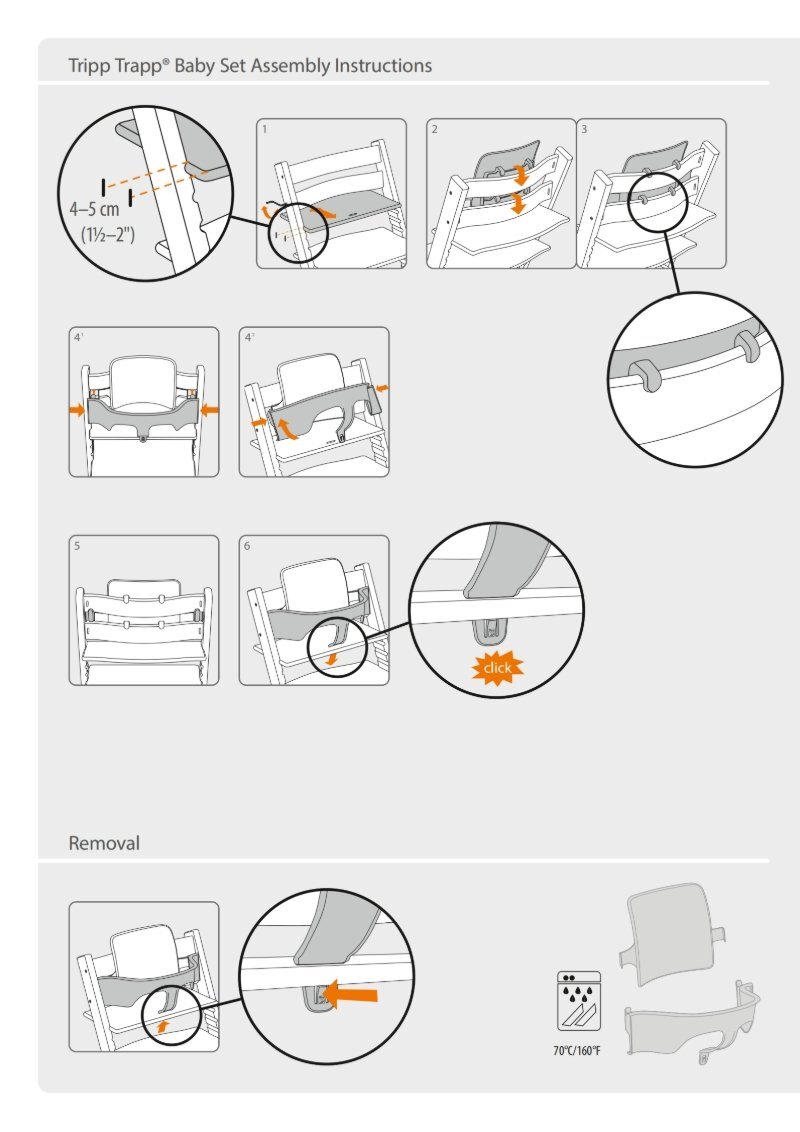 Tripp Trapp® Baby Set Assembly Instructions

4–5 cm
(1½–2")

1

2

3

4¹

4²

5

6

click

Removal

70°C/160°F