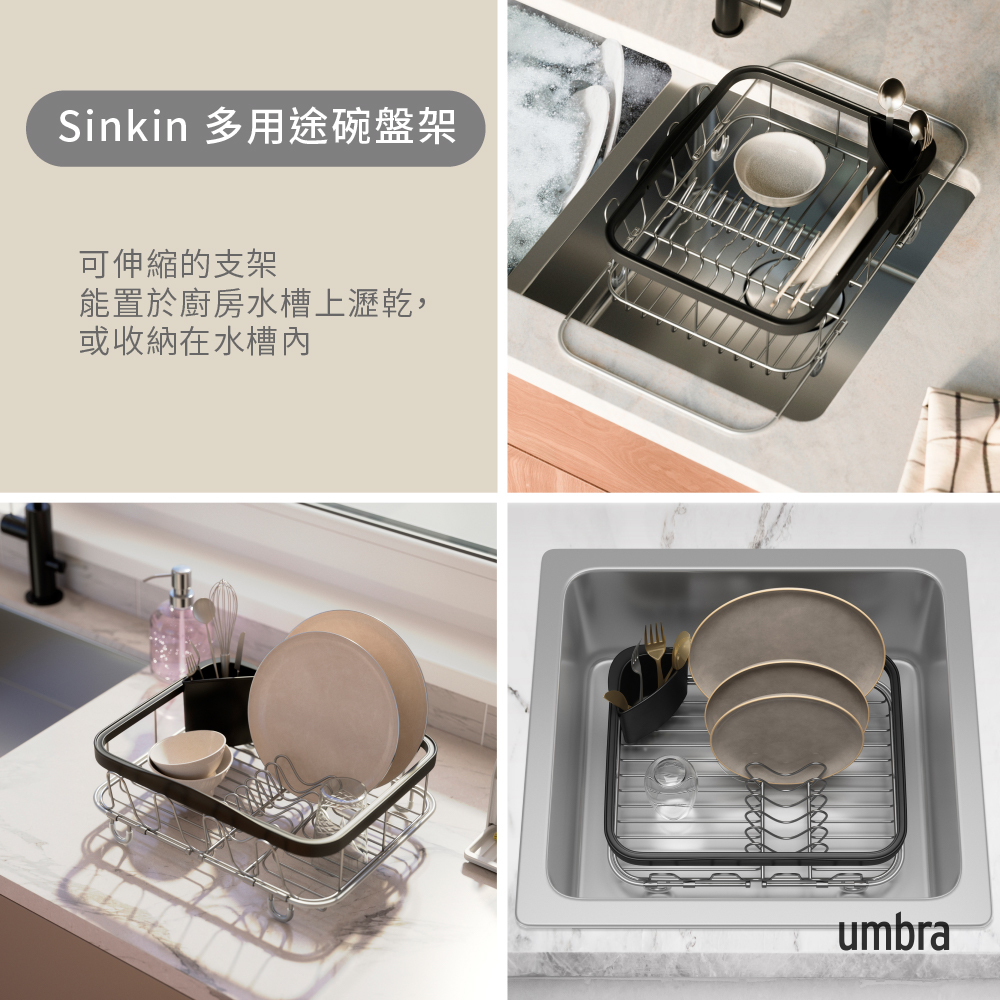 Sinkin 多用途碗盤架

可伸縮的支架
能置於廚房水槽上瀝乾，
或收納在水槽內

umbra