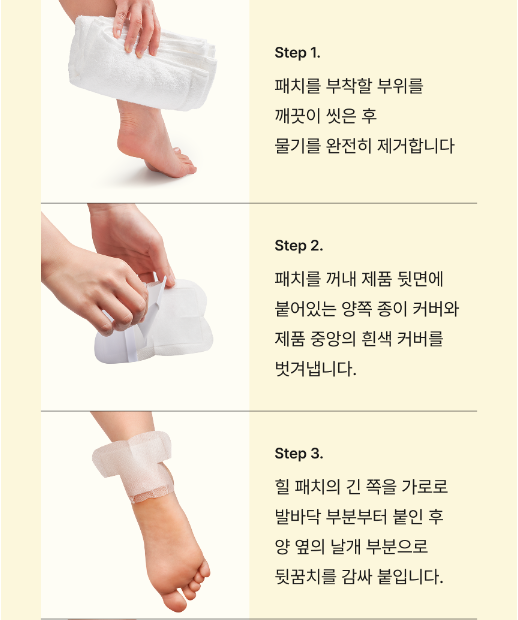 Step 1.

패치를 부착할 부위를 깨끗이 씻은 후 물기를 완전히 제거합니다

Step 2.

패치를 꺼내 제품 뒷면에 붙어있는 양쪽 종이 커버와 제품 중앙의 흰색 커버를 벗겨냅니다.

Step 3.

힐 패치의 긴 쪽을 가로로 발바닥 부분부터 붙인 후 양 옆의 날개 부분으로 뒷꿈치를 감싸 붙입니다.