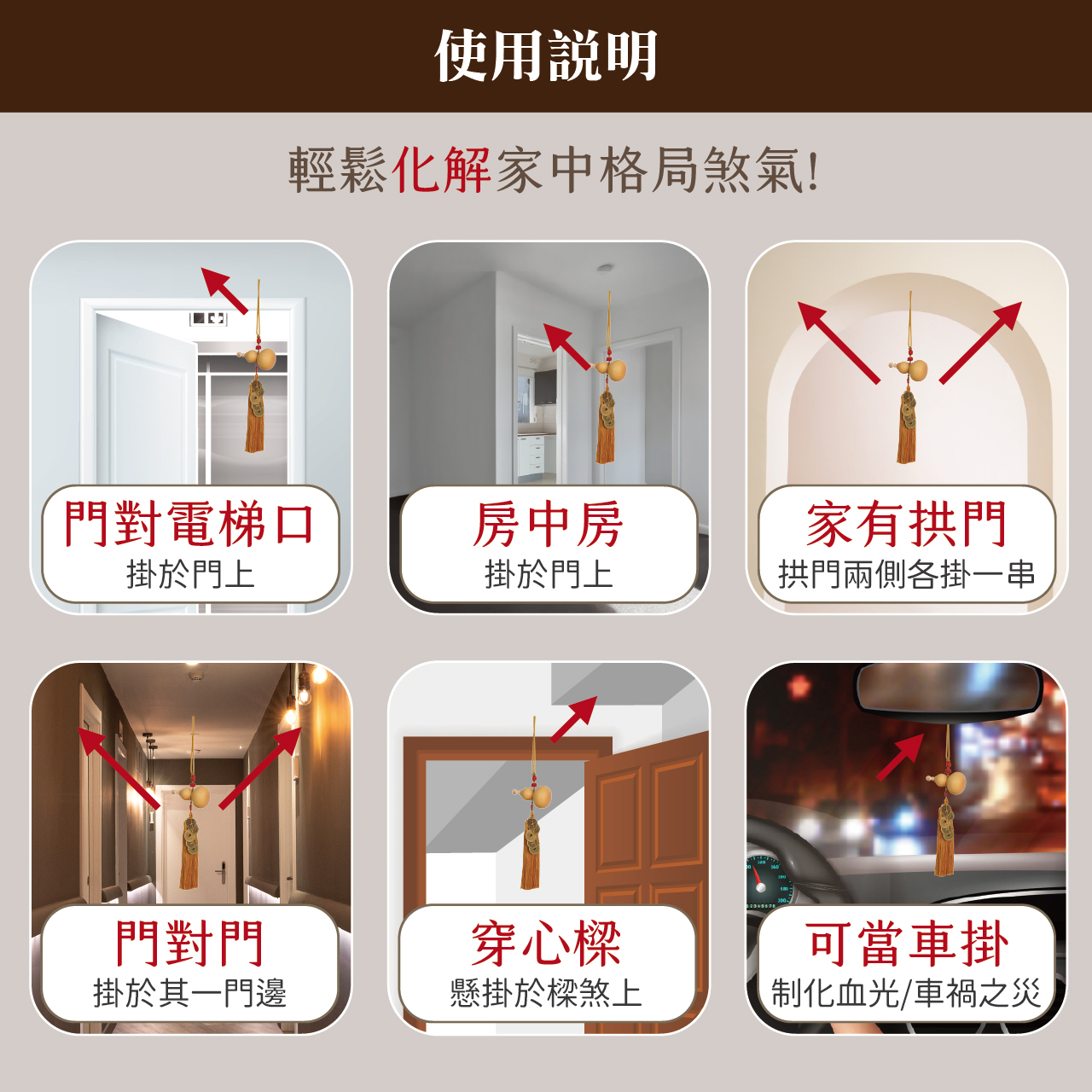 使用說明

輕鬆化解家中格局煞氣!

門對電梯口
掛於門上

房中房
掛於門上

家有拱門
拱門兩側各掛一串

門對門
掛於其一門邊

穿心樑
懸掛於樑煞上

可當車掛
制化血光/車禍之災