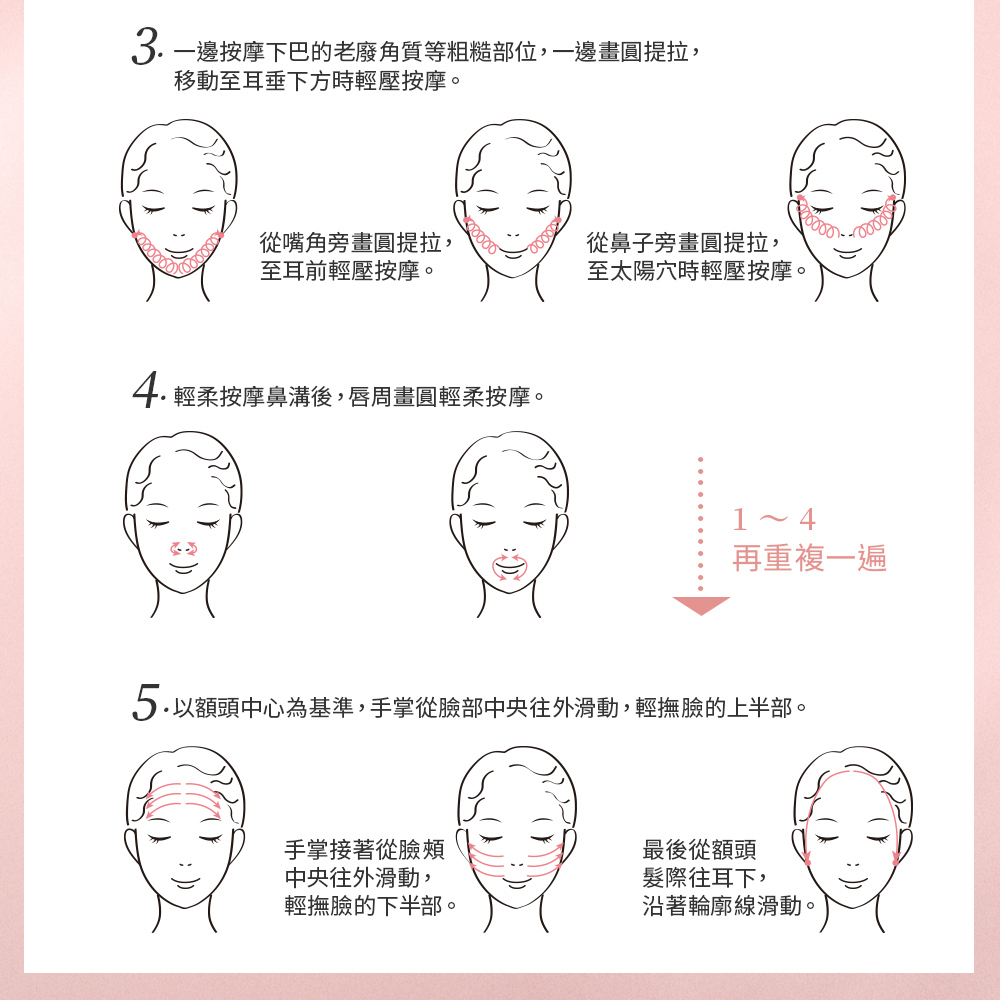 3. 一邊按摩下巴的老廢角質等粗糙部位，一邊畫圓提拉，移動至耳垂下方時輕壓按摩。

從嘴角旁畫圓提拉，至耳前輕壓按摩。

從鼻子旁畫圓提拉，至太陽穴時輕壓按摩。

4. 輕柔按摩鼻溝後，唇周畫圓輕柔按摩。

1 ～ 4
再重複一遍

5. 以額頭中心為基準，手掌從臉部中央往外滑動，輕撫臉的上半部。

手掌接著從臉頰中央往外滑動，輕撫臉的下半部。

最後從額頭髮際往耳下，沿著輪廓線滑動。