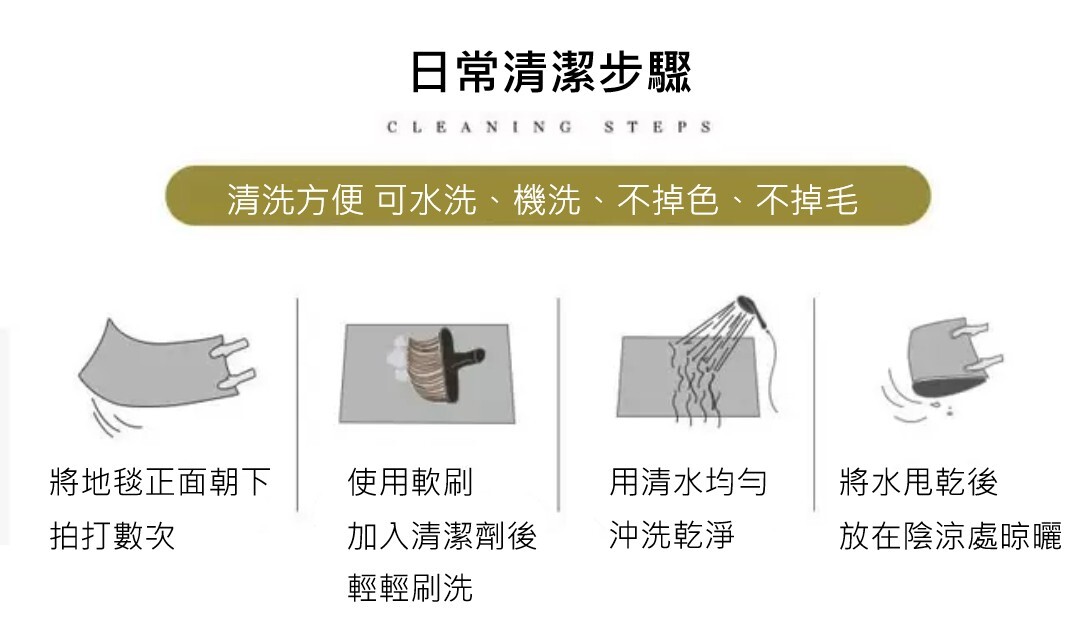 日常清潔步驟

CLEANING STEPS

清洗方便 可水洗、機洗、不掉色、不掉毛

將地毯正面朝下
拍打數次

使用軟刷
加入清潔劑後
輕輕刷洗

用清水均勻
沖洗乾淨

將水甩乾後
放在陰涼處晾曬