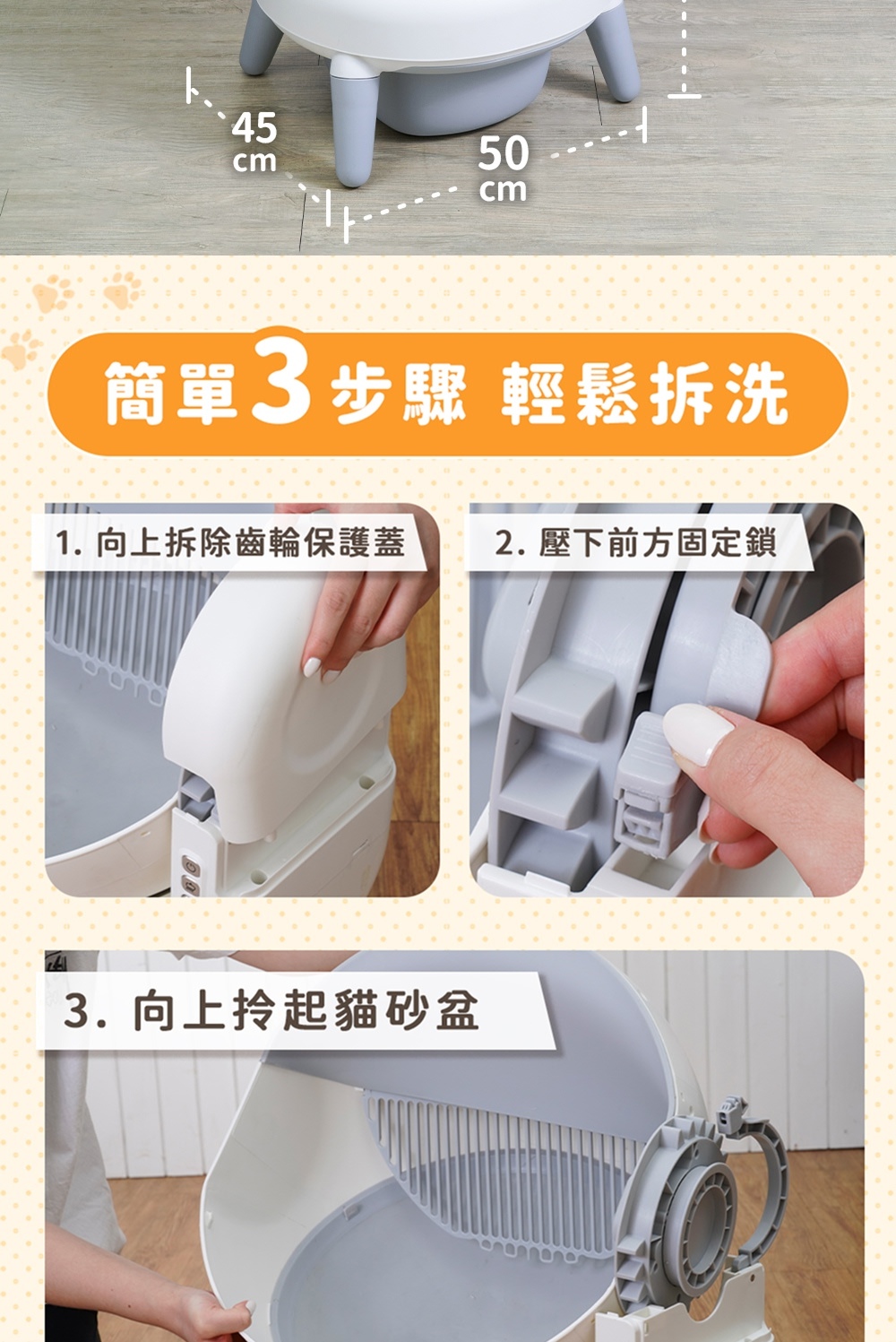 45
cm

50
cm

簡單3步驟 輕鬆拆洗

1. 向上拆除齒輪保護蓋

2. 壓下前方固定鎖

3. 向上拎起貓砂盆