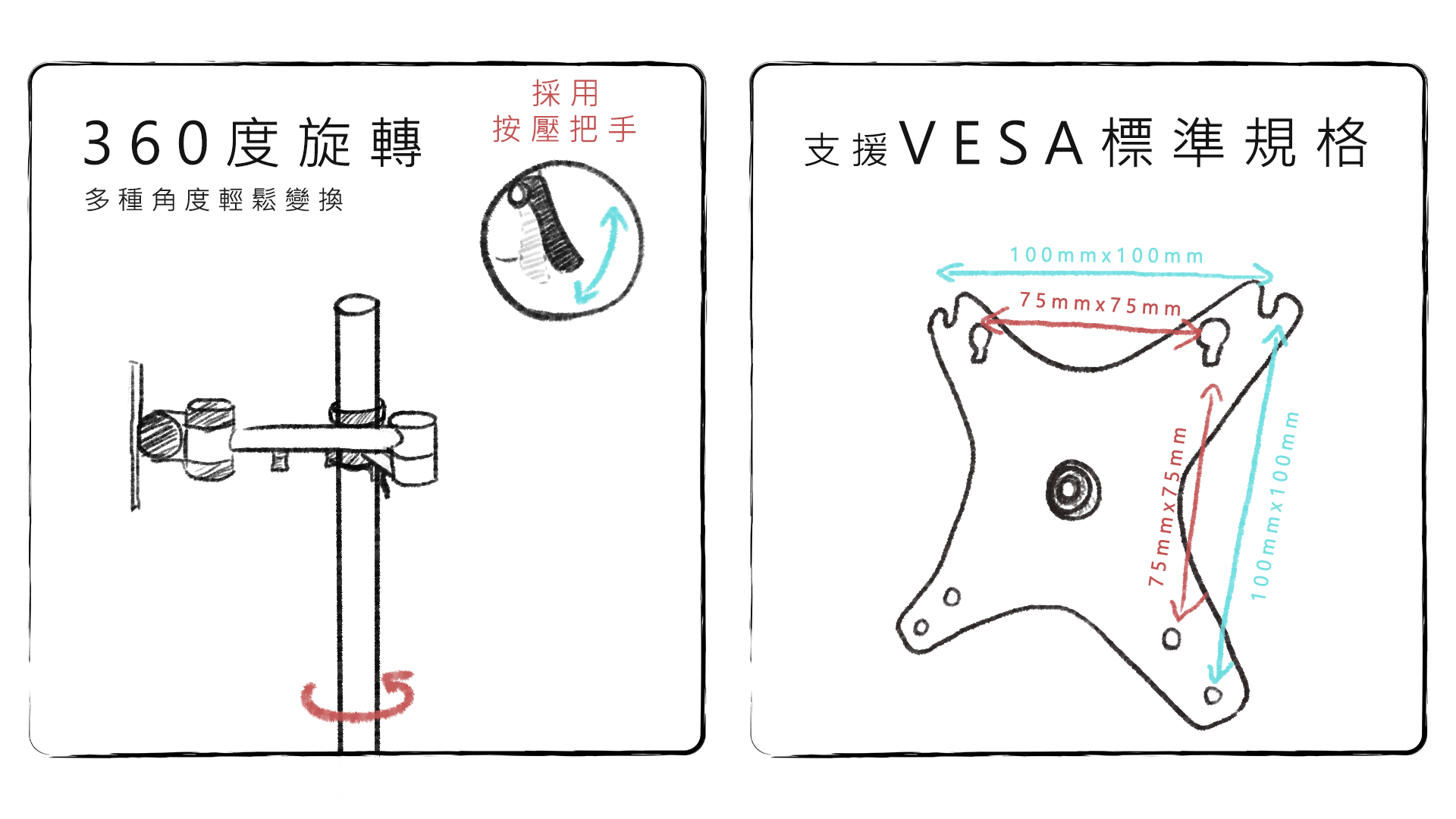 360度旋轉

多種角度輕鬆變換

採用
按壓把手

支援VESA標準規格

100mmx100mm

75mmx75mm

75mmx75mm

100mmx100mm