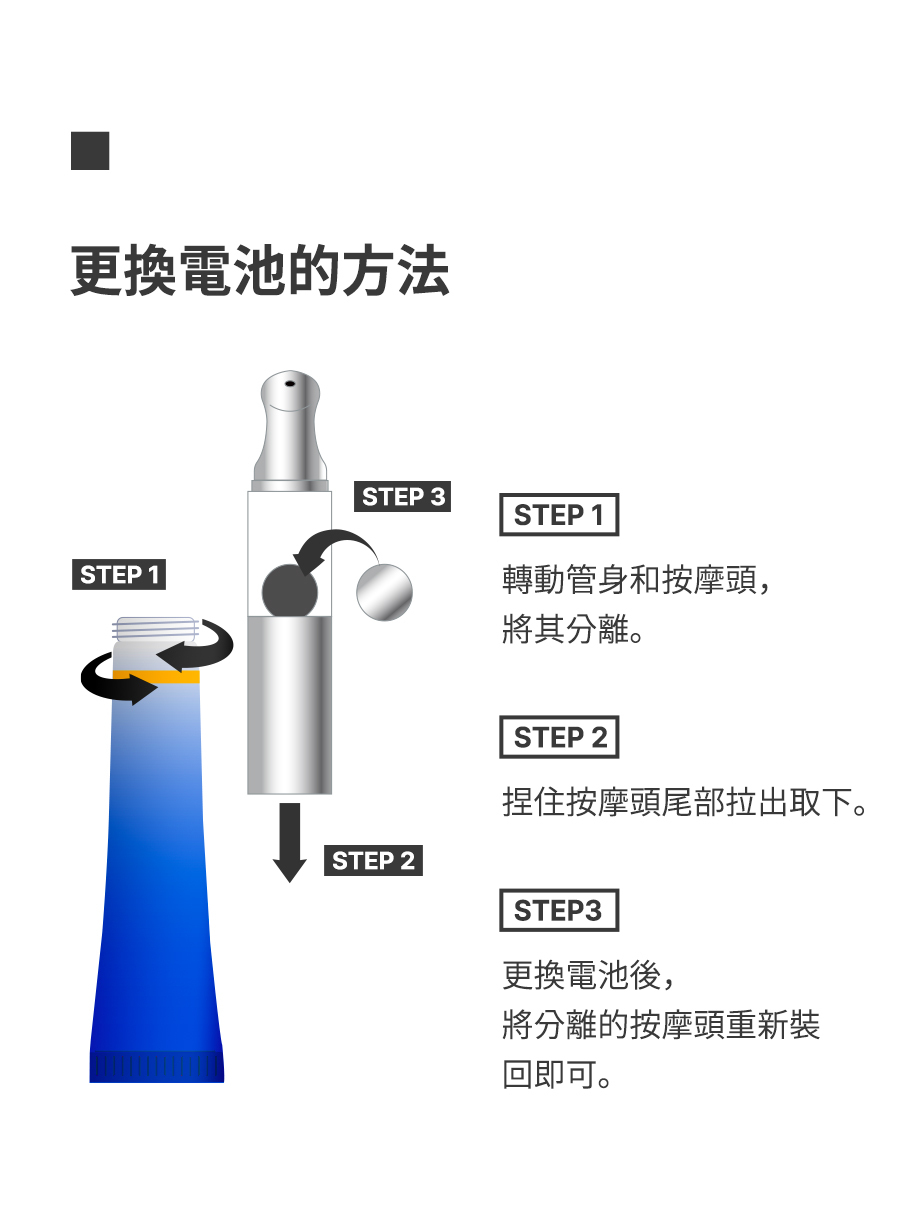 更換電池的方法

STEP 3

STEP 1

STEP 2

STEP 1

轉動管身和按摩頭，將其分離。

STEP 2

捏住按摩頭尾部拉出取下。

STEP3

更換電池後，將分離的按摩頭重新裝回即可。