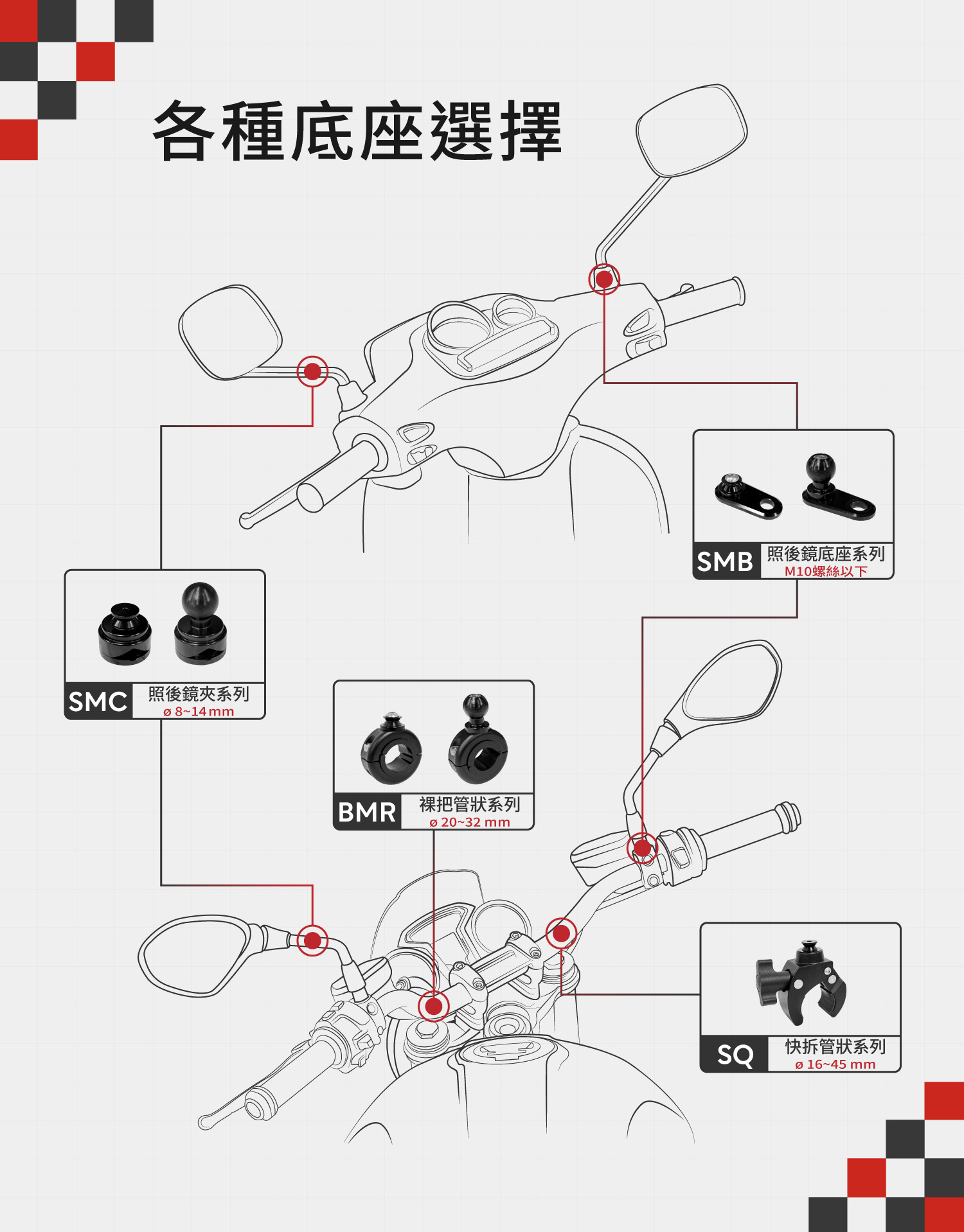 各種底座選擇

SMB 照後鏡底座系列
M10螺絲以下

SMC 照後鏡夾系列
ø 8~14 mm

BMR 裸把管狀系列
ø 20~32 mm

SQ 快拆管狀系列
ø 16~45 mm