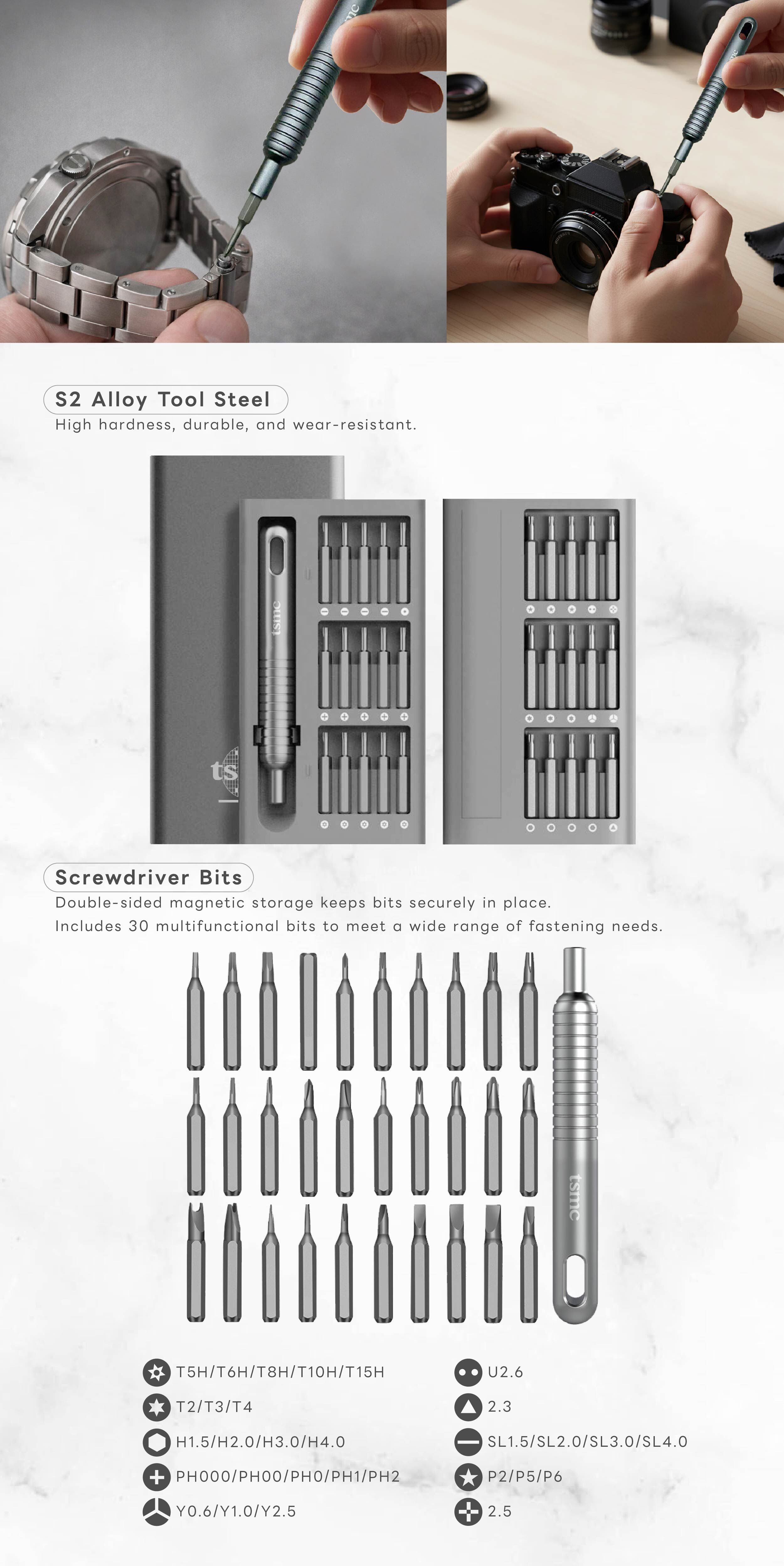 S2 Alloy Tool Steel
High hardness, durable, and wear-resistant.

tsmc

ts

Screwdriver Bits
Double-sided magnetic storage keeps bits securely in place.
Includes 30 multifunctional bits to meet a wide range of fastening needs.

tsmc

T5H/T6H/T8H/T10H/T15H
T2/T3/T4
H1.5/H2.0/H3.0/H4.0
PH000/PH00/PH0/PH1/PH2
Y0.6/Y1.0/Y2.5

U2.6
2.3
SL1.5/SL2.0/SL3.0/SL4.0
P2/P5/P6
2.5