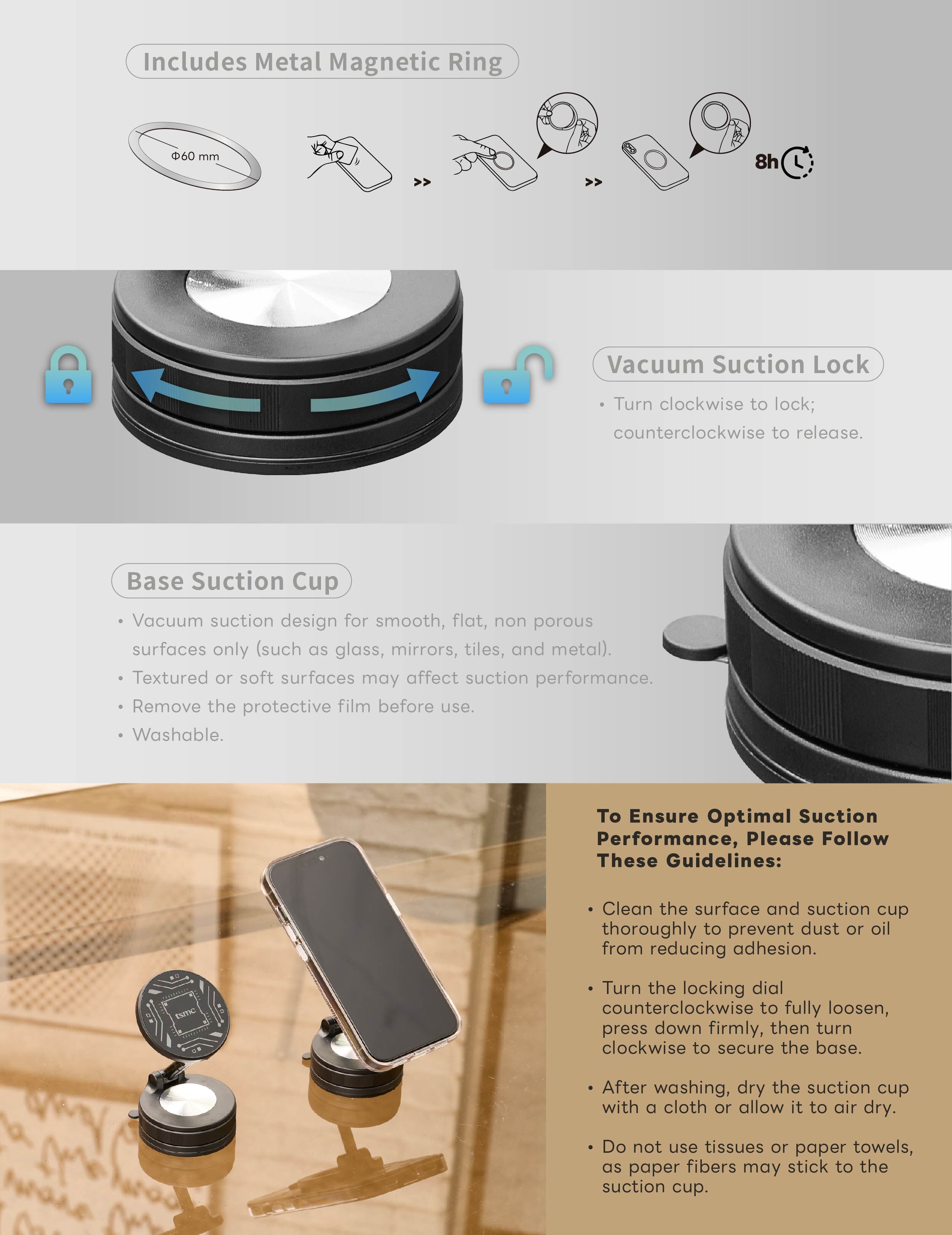 Includes Metal Magnetic Ring

Φ60 mm

>>

>>

8h

Vacuum Suction Lock

• Turn clockwise to lock; counterclockwise to release.

Base Suction Cup

• Vacuum suction design for smooth, flat, non porous surfaces only (such as glass, mirrors, tiles, and metal).
• Textured or soft surfaces may affect suction performance.
• Remove the protective film before use.
• Washable.

tsmc

To Ensure Optimal Suction Performance, Please Follow These Guidelines:

• Clean the surface and suction cup thoroughly to prevent dust or oil from reducing adhesion.

• Turn the locking dial counterclockwise to fully loosen, press down firmly, then turn clockwise to secure the base.

• After washing, dry the suction cup with a cloth or allow it to air dry.

• Do not use tissues or paper towels, as paper fibers may stick to the suction cup.