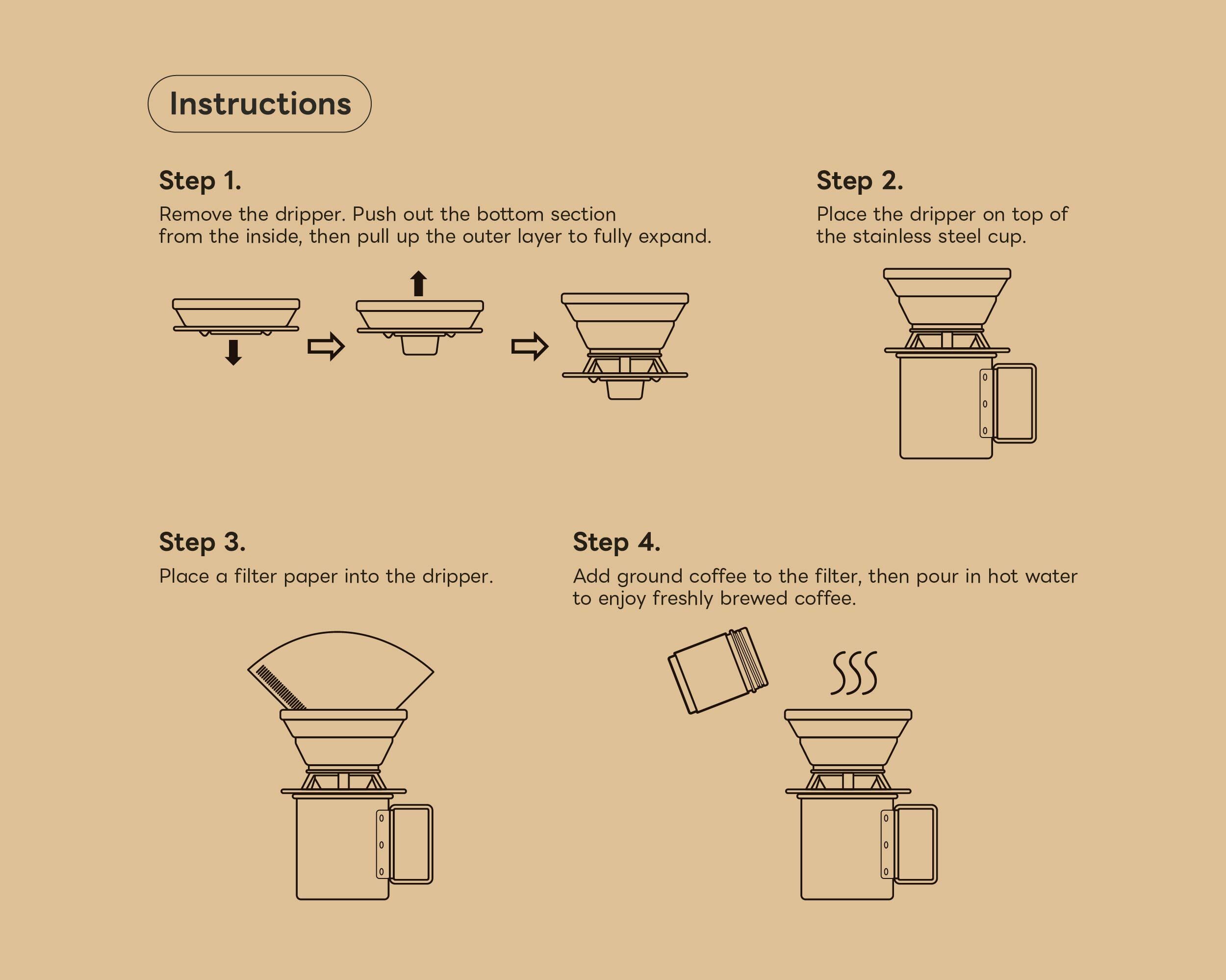 Instructions

Step 1.
Remove the dripper. Push out the bottom section from the inside, then pull up the outer layer to fully expand.

Step 2.
Place the dripper on top of the stainless steel cup.

Step 3.
Place a filter paper into the dripper.

Step 4.
Add ground coffee to the filter, then pour in hot water to enjoy freshly brewed coffee.