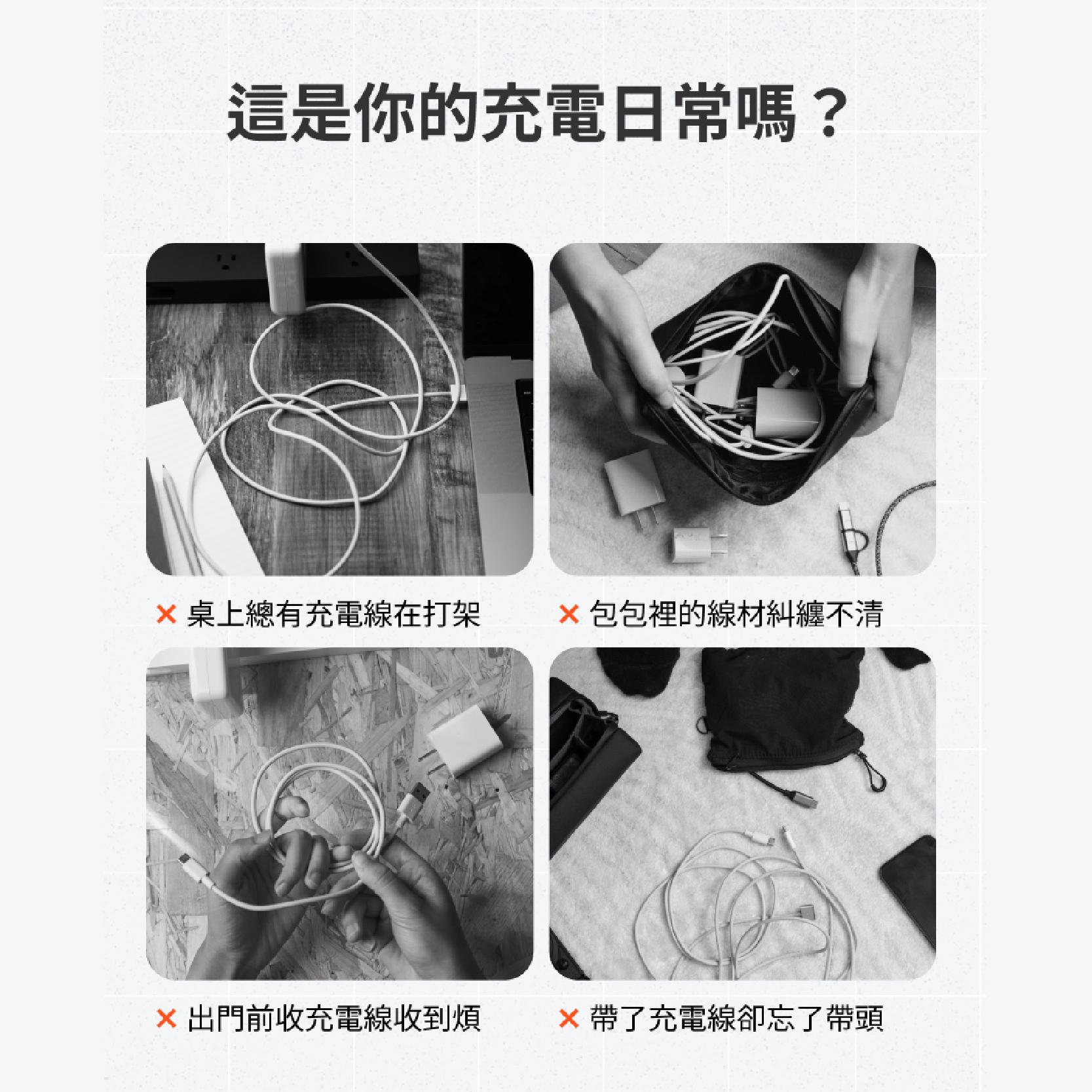 這是你的充電日常嗎？

× 桌上總有充電線在打架

× 包包裡的線材糾纏不清

× 出門前收充電線收到煩

× 帶了充電線卻忘了帶頭