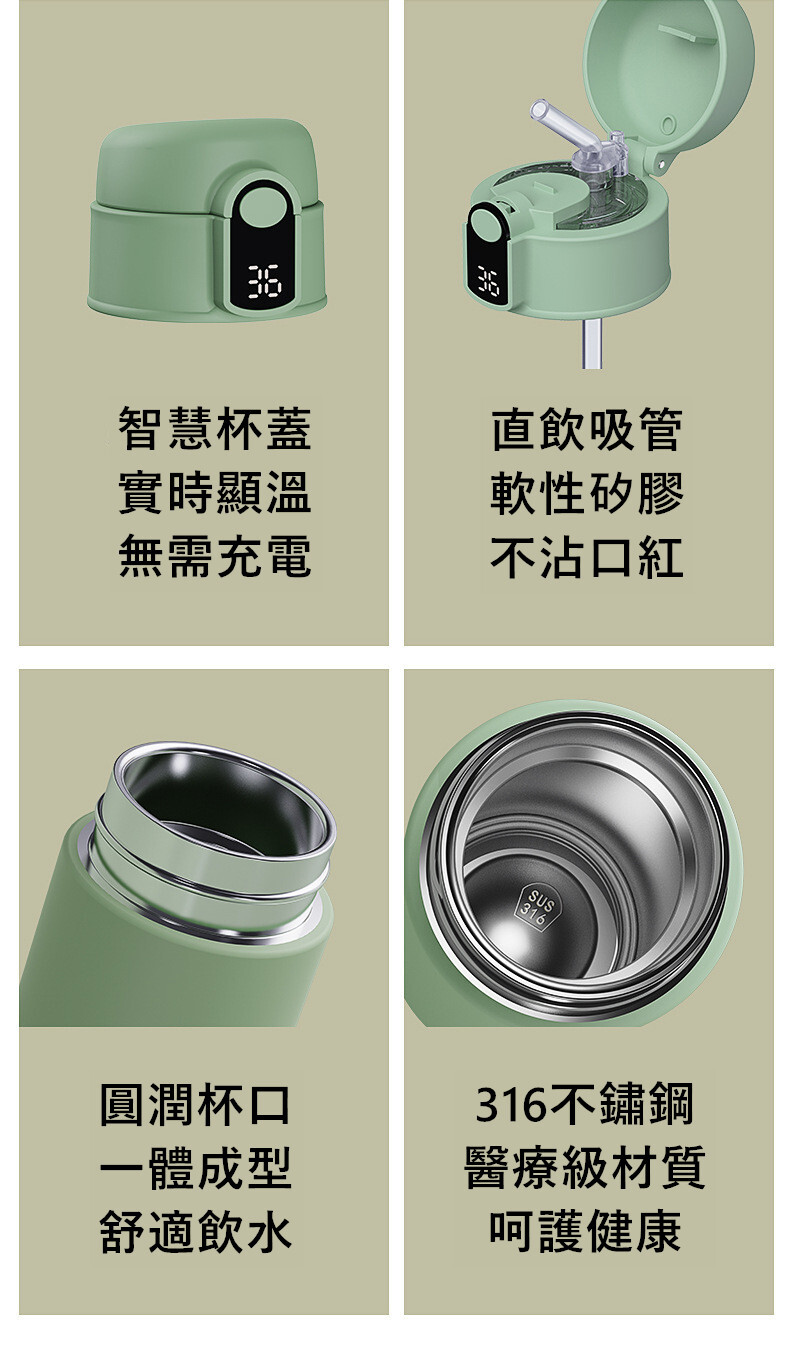 36

智慧杯蓋
實時顯溫
無需充電

36

直飲吸管
軟性矽膠
不沾口紅

圓潤杯口
一體成型
舒適飲水

SUS 316

316不鏽鋼
醫療級材質
呵護健康