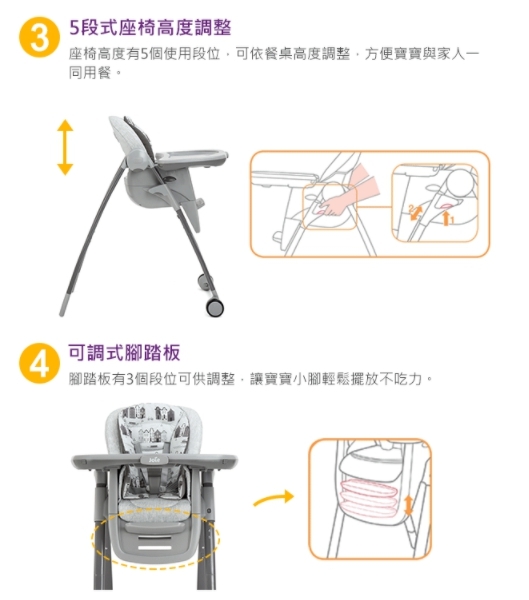 3
5段式座椅高度調整
座椅高度有5個使用段位，可依餐桌高度調整，方便寶寶與家人一同用餐。

2
1

4
可調式腳踏板
腳踏板有3個段位可供調整，讓寶寶小腳輕鬆擺放不吃力。

Joie